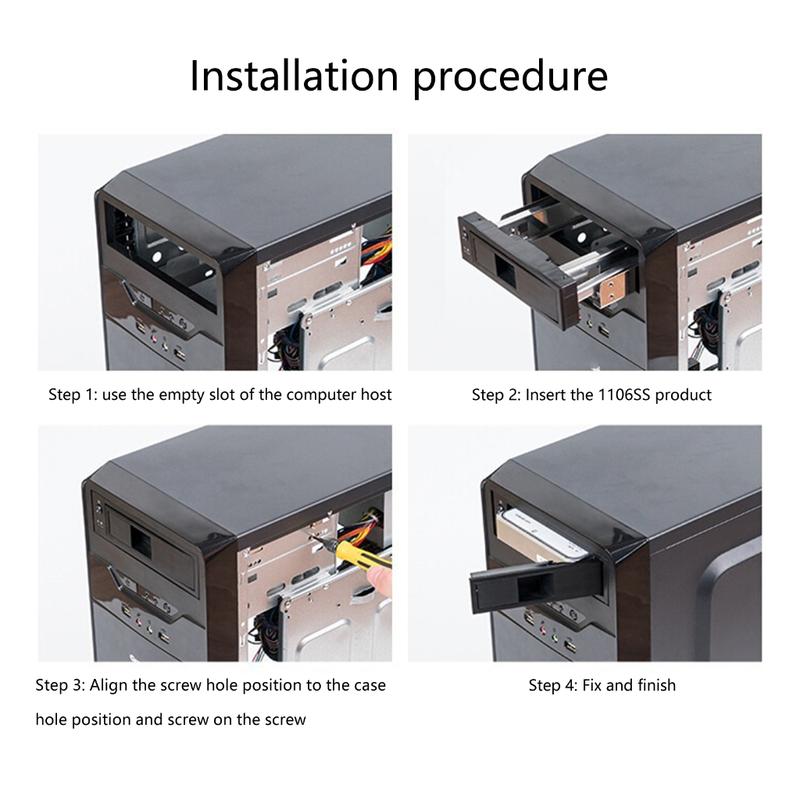 Installation procedure

Step 1: use the empty slot of the computer host

Step 2: Insert the 1106SS product

Step 3: Align the screw hole position to the case hole position and screw on the screw

Step 4: Fix and finish