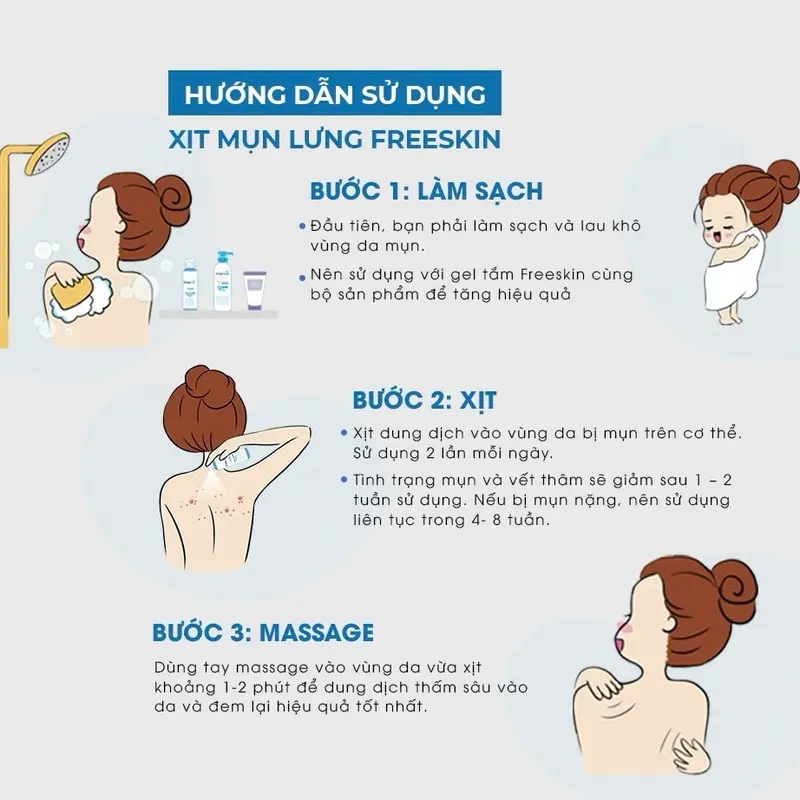 HƯỚNG DẪN SỬ DỤNG
XỊT MỤN LƯNG FREESKIN

BƯỚC 1: LÀM SẠCH

• Đầu tiên, bạn phải làm sạch và lau khô vùng da mụn.
• Nên sử dụng với gel tắm Freeskin cùng bộ sản phẩm để tăng hiệu quả

BƯỚC 2: XỊT

• Xịt dung dịch vào vùng da bị mụn trên cơ thể. Sử dụng 2 lần mỗi ngày.
• Tình trạng mụn và vết thâm sẽ giảm sau 1 – 2 tuần sử dụng. Nếu bị mụn nặng, nên sử dụng liên tục trong 4- 8 tuần.

BƯỚC 3: MASSAGE

Dùng tay massage vào vùng da vừa xịt khoảng 1-2 phút để dung dịch thấm sâu vào da và đem lại hiệu quả tốt nhất.