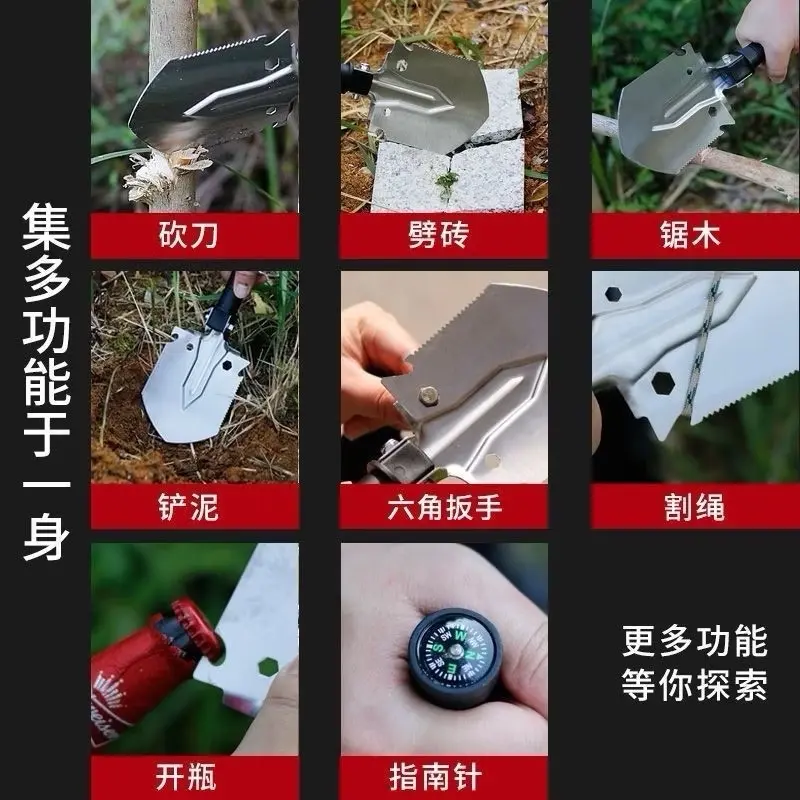 集多功能于一身

砍刀

劈砖

锯木

铲泥

六角扳手

割绳

开瓶

指南针

更多功能
等你探索