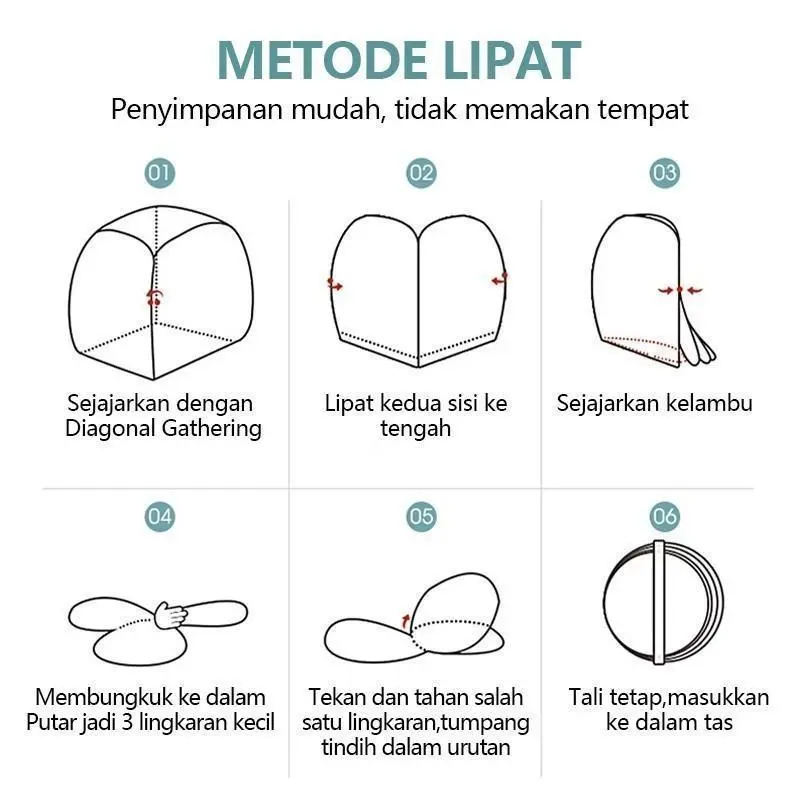 METODE LIPAT
Penyimpanan mudah, tidak memakan tempat

01
Sejajarkan dengan Diagonal Gathering

02
Lipat kedua sisi ke tengah

03
Sejajarkan kelambu

04
Membungkuk ke dalam Putar jadi 3 lingkaran kecil

05
Tekan dan tahan salah satu lingkaran,tumpang tindih dalam urutan

06
Tali tetap,masukkan ke dalam tas