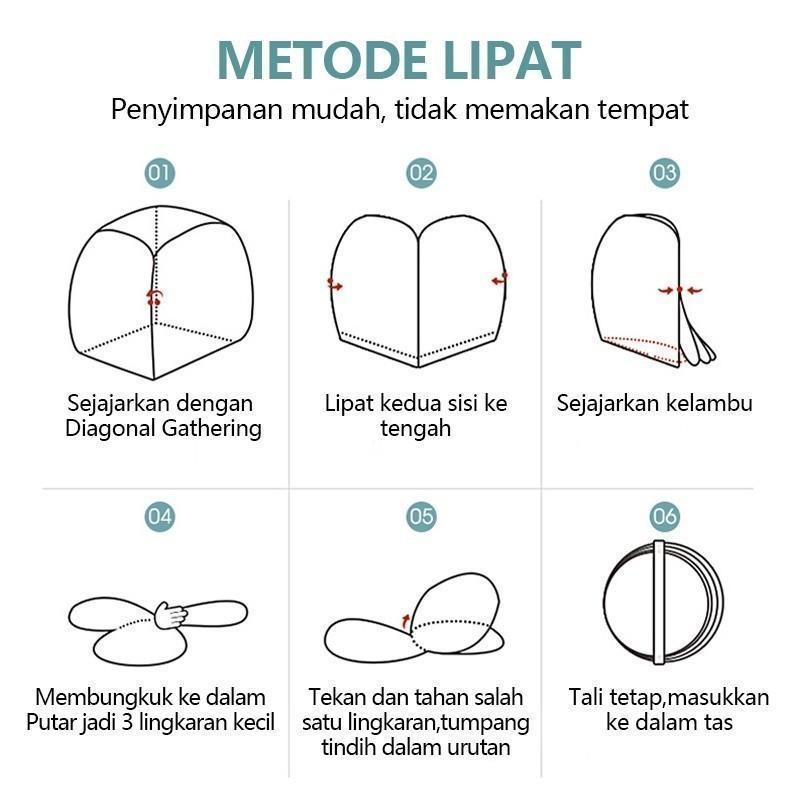 METODE LIPAT
Penyimpanan mudah, tidak memakan tempat

01
Sejajarkan dengan Diagonal Gathering

02
Lipat kedua sisi ke tengah

03
Sejajarkan kelambu

04
Membungkuk ke dalam Putar jadi 3 lingkaran kecil

05
Tekan dan tahan salah satu lingkaran,tumpang tindih dalam urutan

06
Tali tetap,masukkan ke dalam tas