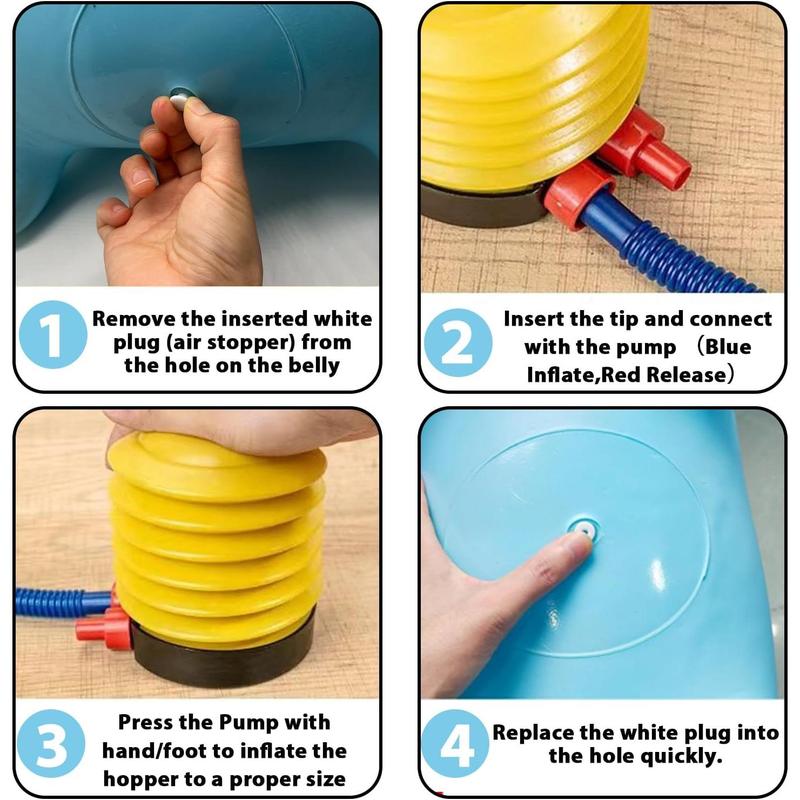 1

Remove the inserted white plug (air stopper) from the hole on the belly

2

Insert the tip and connect with the pump （Blue Inflate,Red Release）

3

Press the Pump with hand/foot to inflate the hopper to a proper size

4

Replace the white plug into the hole quickly.