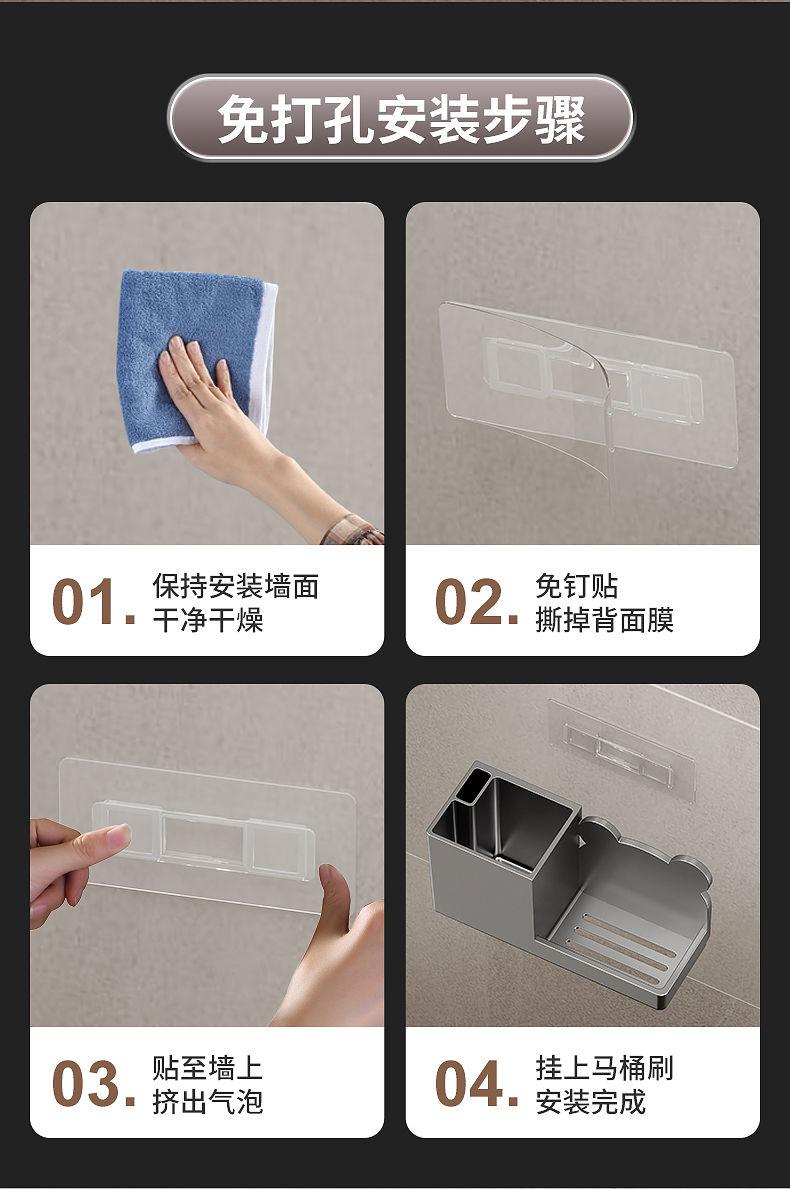 免打孔安装步骤

01. 保持安装墙面
干净干燥

02. 免钉贴
撕掉背面膜

03. 贴至墙上
挤出气泡

04. 挂上马桶刷
安装完成