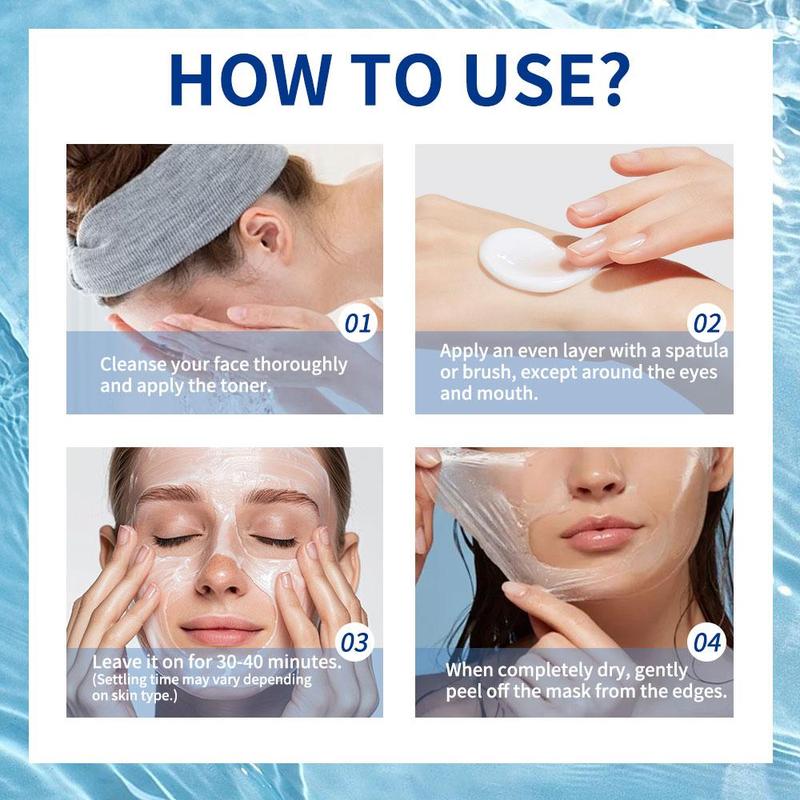 HOW TO USE?

01
Cleanse your face thoroughly and apply the toner.

02
Apply an even layer with a spatula or brush, except around the eyes and mouth.

03
Leave it on for 30-40 minutes.
(Settling time may vary depending on skin type.)

04
When completely dry, gently peel off the mask from the edges.