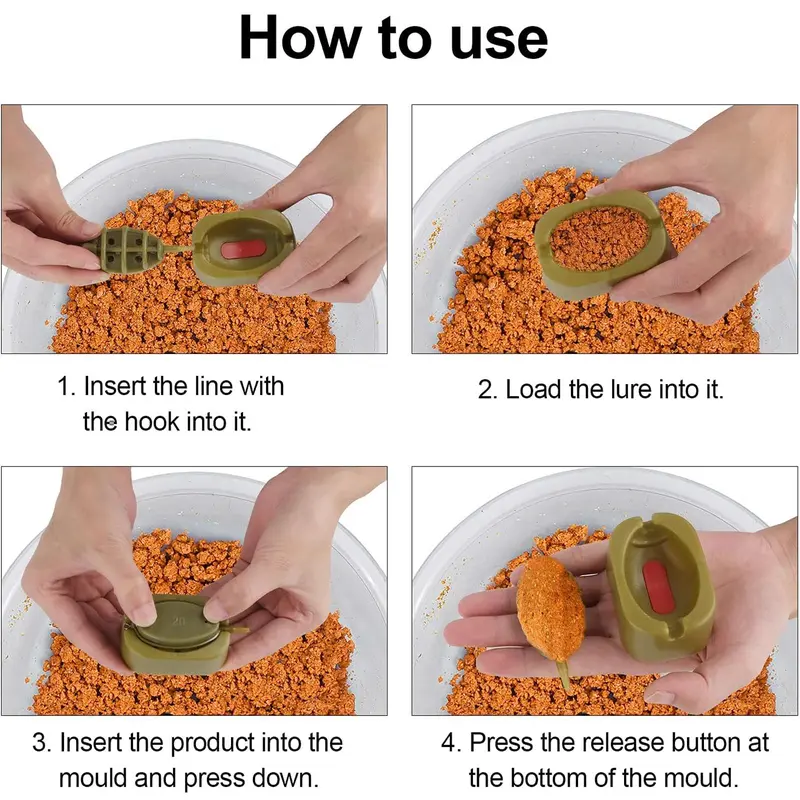 How to use

1. Insert the line with the hook into it.

2. Load the lure into it.

20

3. Insert the product into the mould and press down.

4. Press the release button at the bottom of the mould.