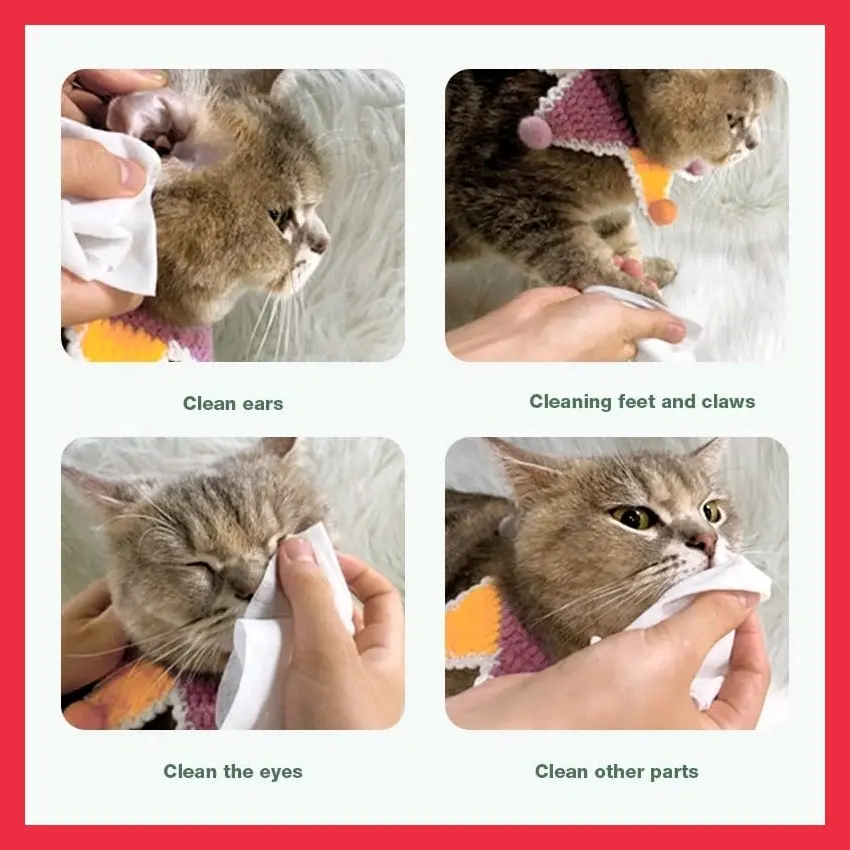 Clean ears

Cleaning feet and claws

Clean the eyes

Clean other parts