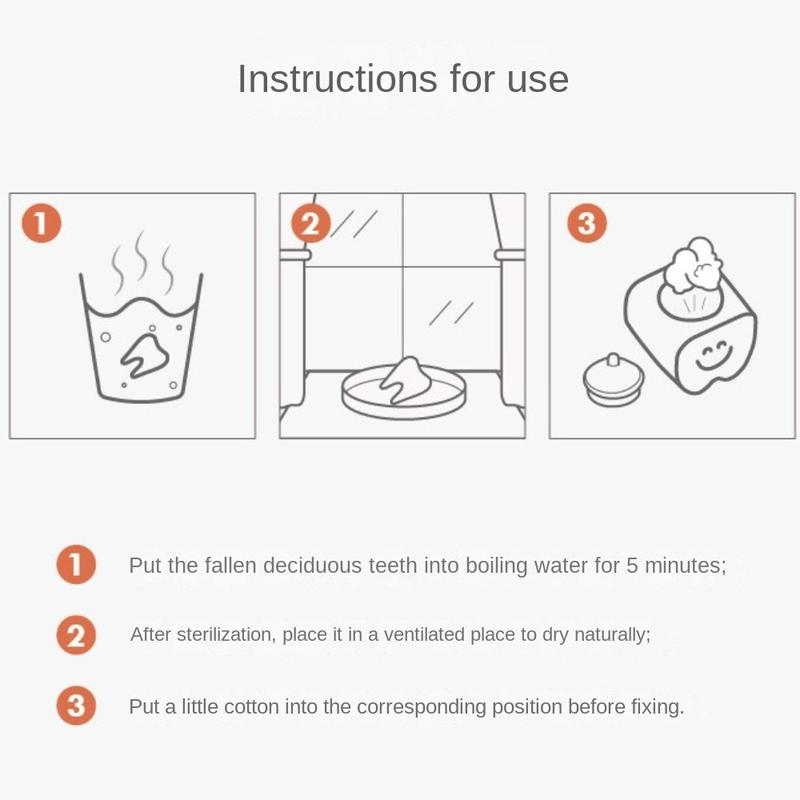 Instructions for use

1

2

3

1 Put the fallen deciduous teeth into boiling water for 5 minutes;

2 After sterilization, place it in a ventilated place to dry naturally;

3 Put a little cotton into the corresponding position before fixing.