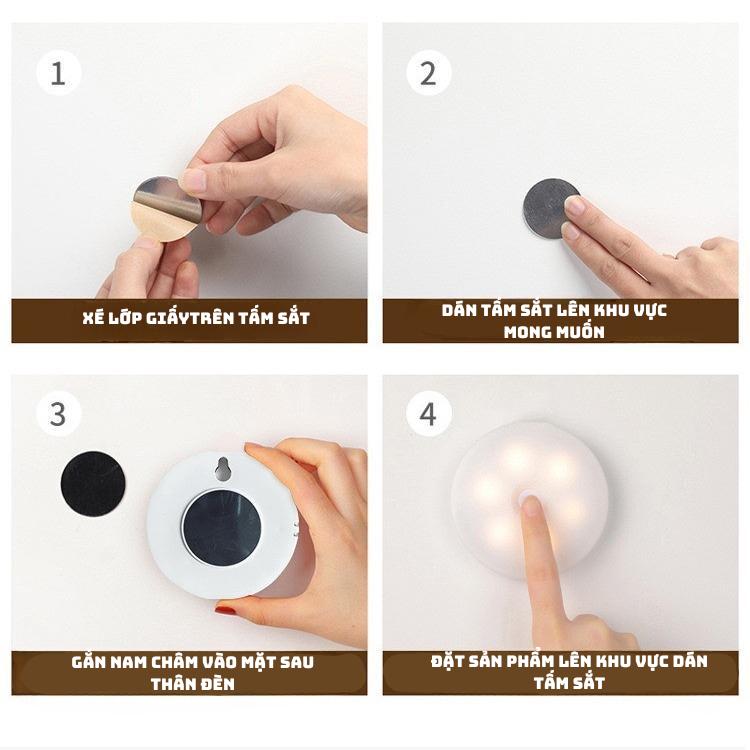 1

XÉ LỚP GIẤYTRÊN TẤM SẮT

2

DÁN TẤM SẮT LÊN KHU VỰC MONG MUỐN

3

GẮN NAM CHÂM VÀO MẶT SAU THÂN ĐÈN

4

ĐẶT SẢN PHẨM LÊN KHU VỰC DÁN TẤM SẮT