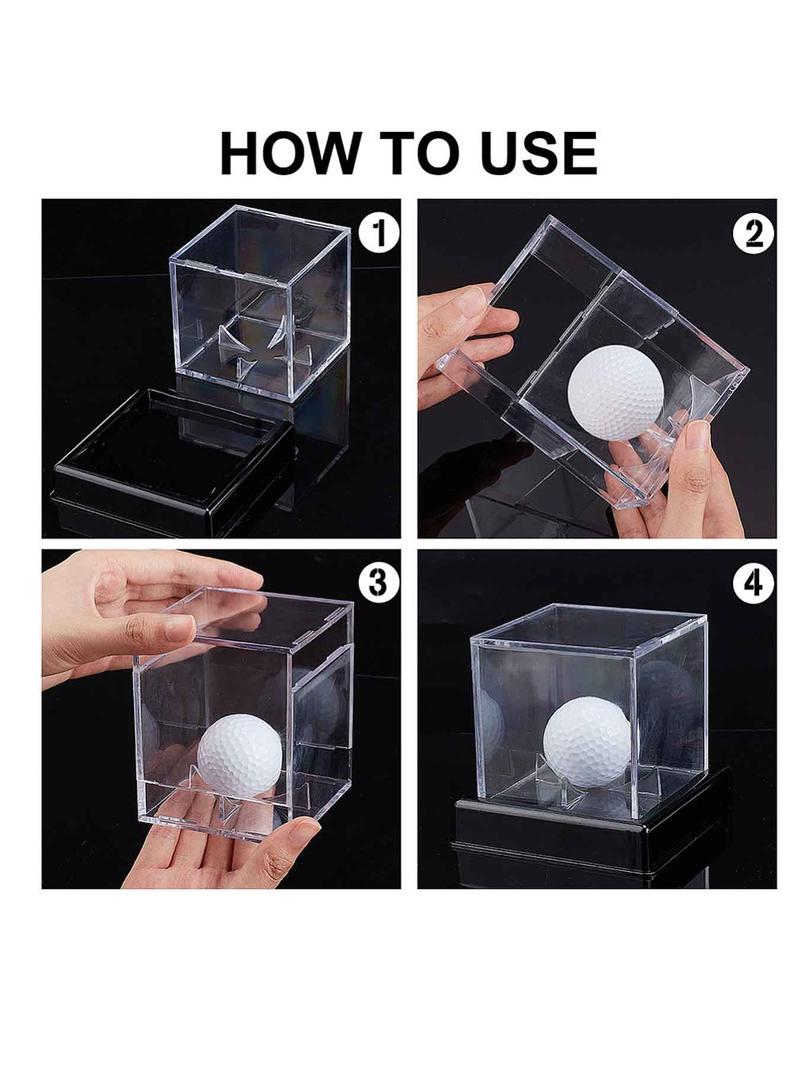 HOW TO USE

1

2

3

4