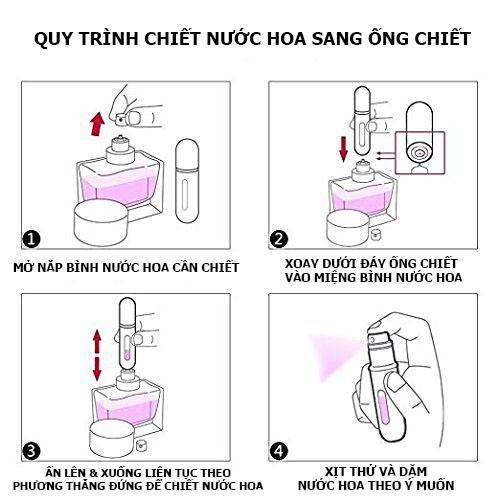 QUY TRÌNH CHIẾT NƯỚC HOA SANG ỐNG CHIẾT

1

MỞ NẮP BÌNH NƯỚC HOA CẦN CHIẾT

2

XOAY DƯỚI ĐÁY ỐNG CHIẾT VÀO MIỆNG BÌNH NƯỚC HOA

3

ẤN LÊN & XUỐNG LIÊN TỤC THEO PHƯƠNG THẲNG ĐỨNG ĐỂ CHIẾT NƯỚC HOA

4

XỊT THỬ VÀ DẶM NƯỚC HOA THEO Ý MUỐN