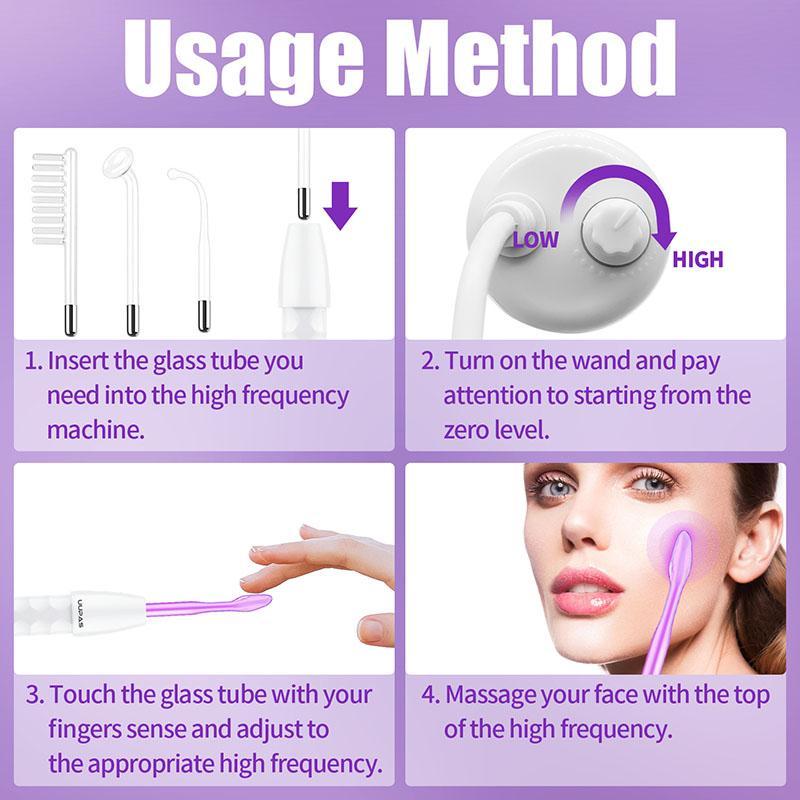 Usage Method

1. Insert the glass tube you need into the high frequency machine.

LOW
HIGH

2. Turn on the wand and pay attention to starting from the zero level.

UUPAS

3. Touch the glass tube with your fingers sense and adjust to the appropriate high frequency.

4. Massage your face with the top of the high frequency.