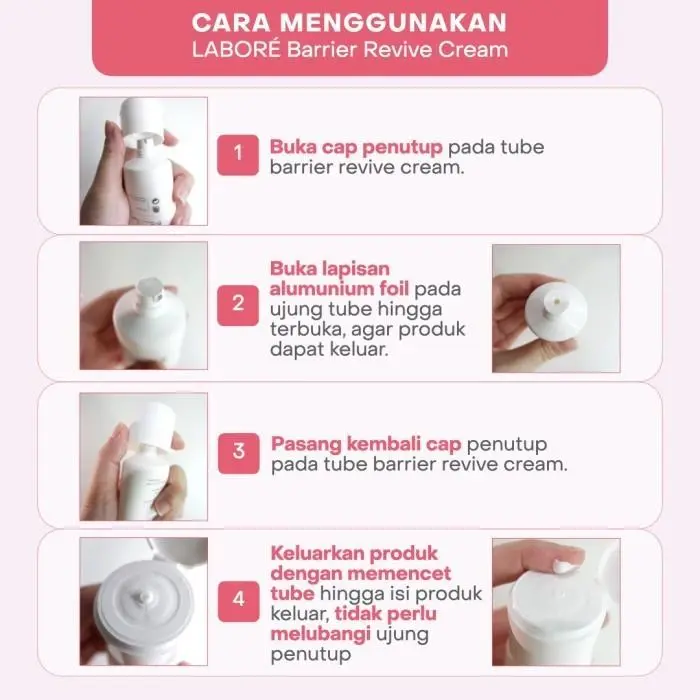 CARA MENGGUNAKAN
LABORÉ Barrier Revive Cream

1 Buka cap penutup pada tube barrier revive cream.

2 Buka lapisan alumunium foil pada ujung tube hingga terbuka, agar produk dapat keluar.

3 Pasang kembali cap penutup pada tube barrier revive cream.

4 Keluarkan produk dengan memencet tube hingga isi produk keluar, tidak perlu melubangi ujung penutup