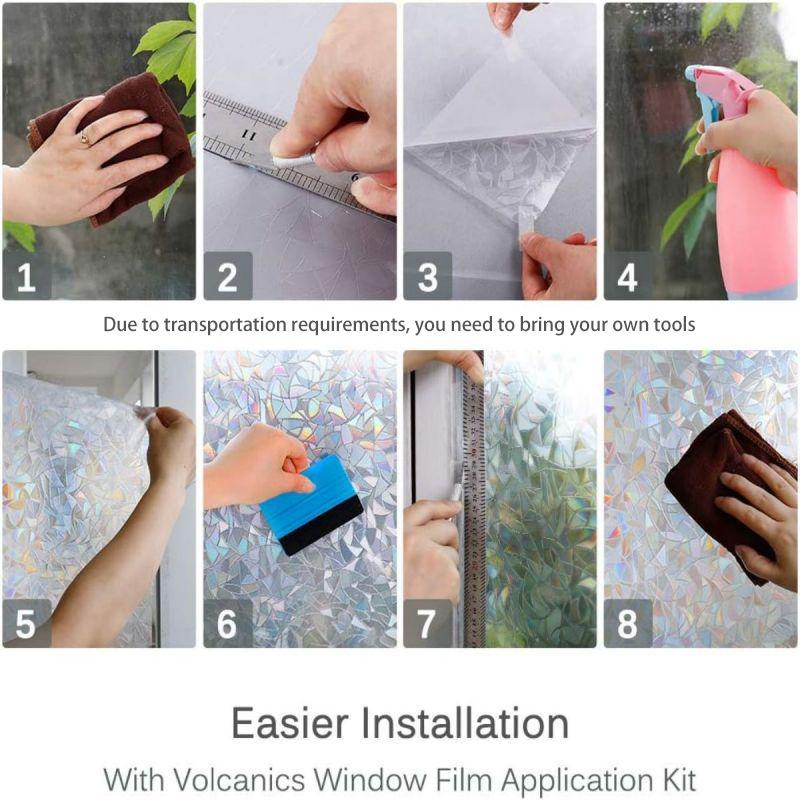 1
2
3
4

Due to transportation requirements, you need to bring your own tools

5
6
7
8

Easier Installation

With Volcanics Window Film Application Kit