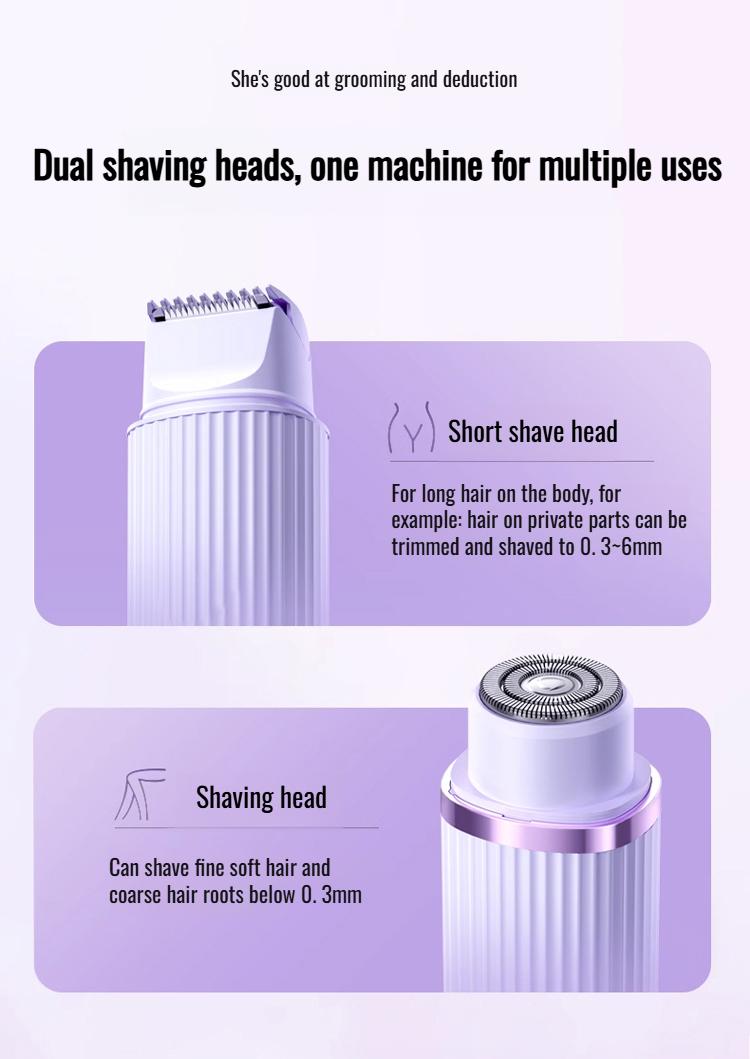 She's good at grooming and deduction

Dual shaving heads, one machine for multiple uses

Short shave head

For long hair on the body, for example: hair on private parts can be trimmed and shaved to 0. 3~6mm

Shaving head

Can shave fine soft hair and coarse hair roots below 0. 3mm