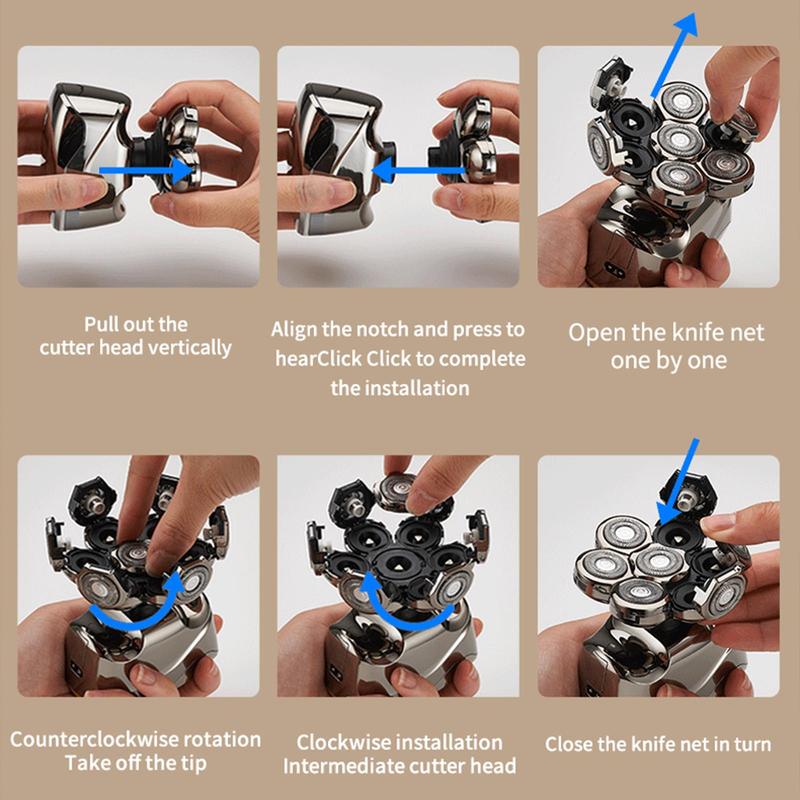 Pull out the cutter head vertically

Align the notch and press to hearClick Click to complete the installation

Open the knife net one by one

Counterclockwise rotation Take off the tip

Clockwise installation Intermediate cutter head

Close the knife net in turn