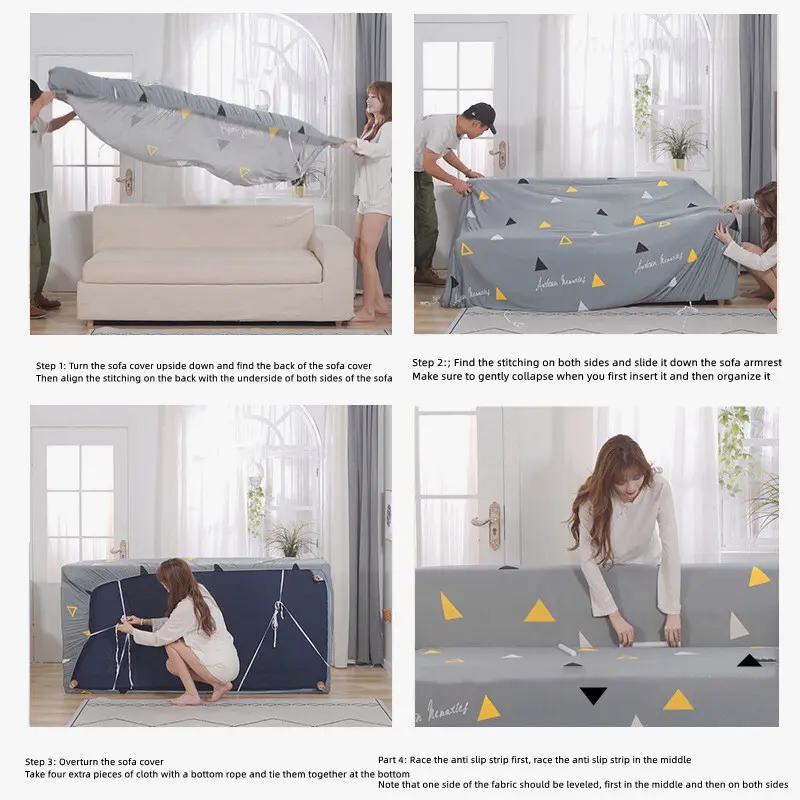 Step 1: Turn the sofa cover upside down and find the back of the sofa cover
Then align the stitching on the back with the underside of both sides of the sofa

Step 2:; Find the stitching on both sides and slide it down the sofa armrest
Make sure to gently collapse when you first insert it and then organize it

Step 3: Overturn the sofa cover
Take four extra pieces of cloth with a bottom rope and tie them together at the bottom

Part 4: Race the anti slip strip first, race the anti slip strip in the middle
Note that one side of the fabric should be leveled, first in the middle and then on both sides