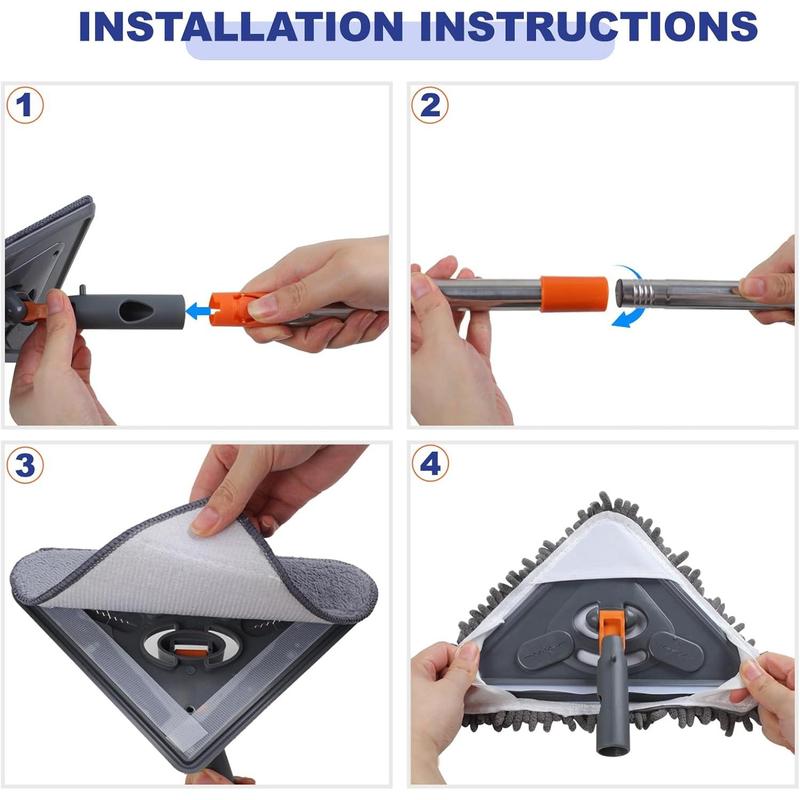 INSTALLATION INSTRUCTIONS

1

2

3

4