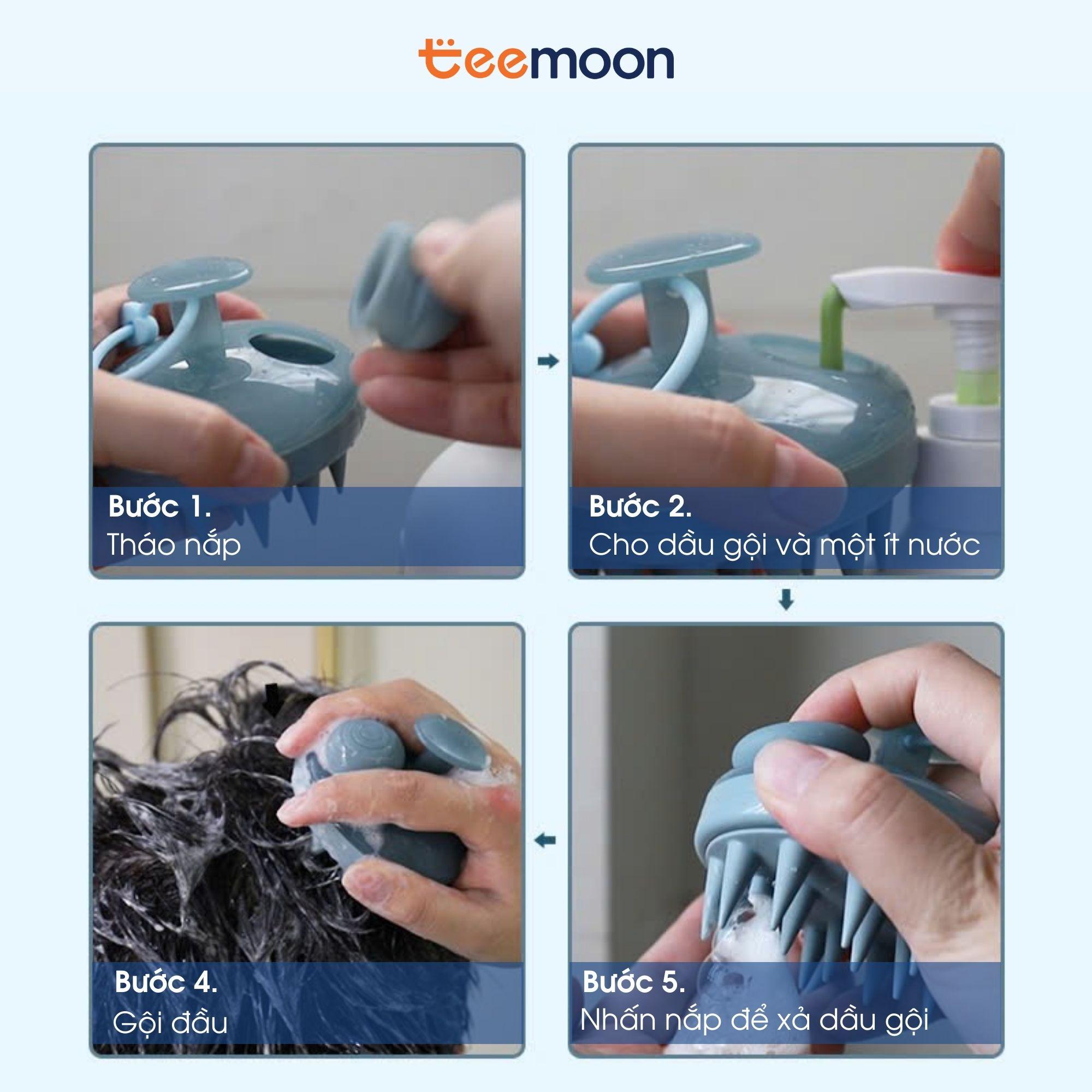 teemoon

Bước 1.
Tháo nắp

Bước 2.
Cho dầu gội và một ít nước

Bước 5.
Nhấn nắp để xả dầu gội

Bước 4.
Gội đầu