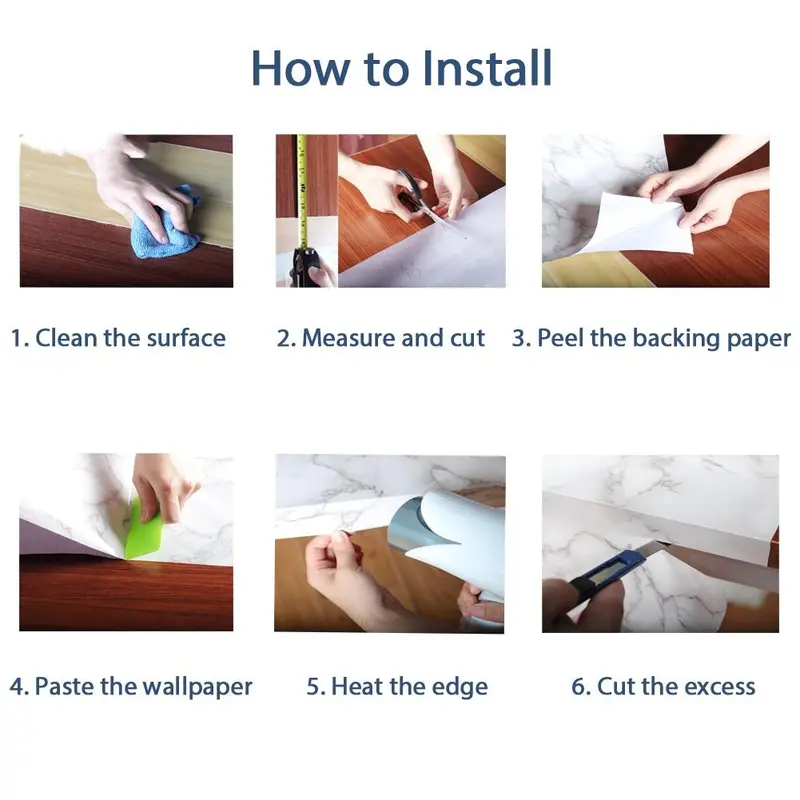 How to Install

1. Clean the surface

2. Measure and cut

3. Peel the backing paper

4. Paste the wallpaper

5. Heat the edge

6. Cut the excess