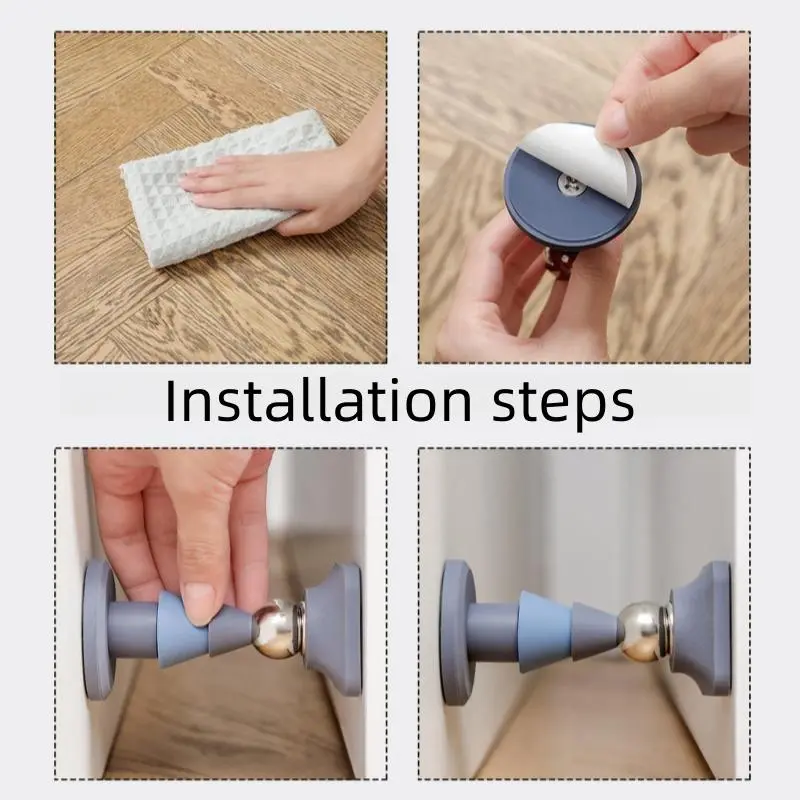 Installation steps