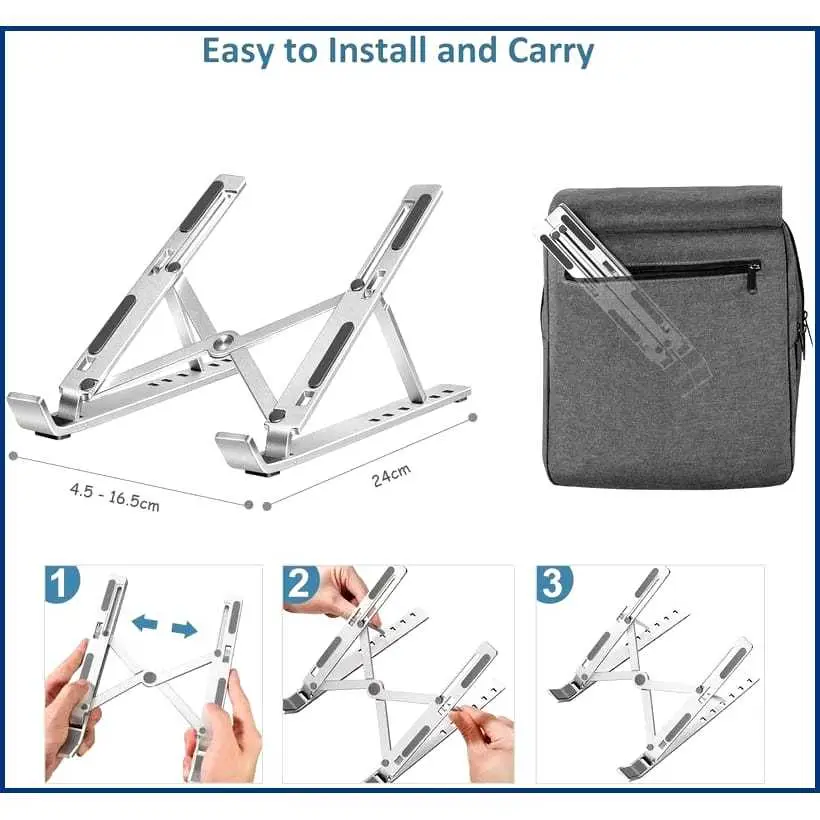 Easy to Install and Carry

4.5 - 16.5cm

24cm

1

2

3