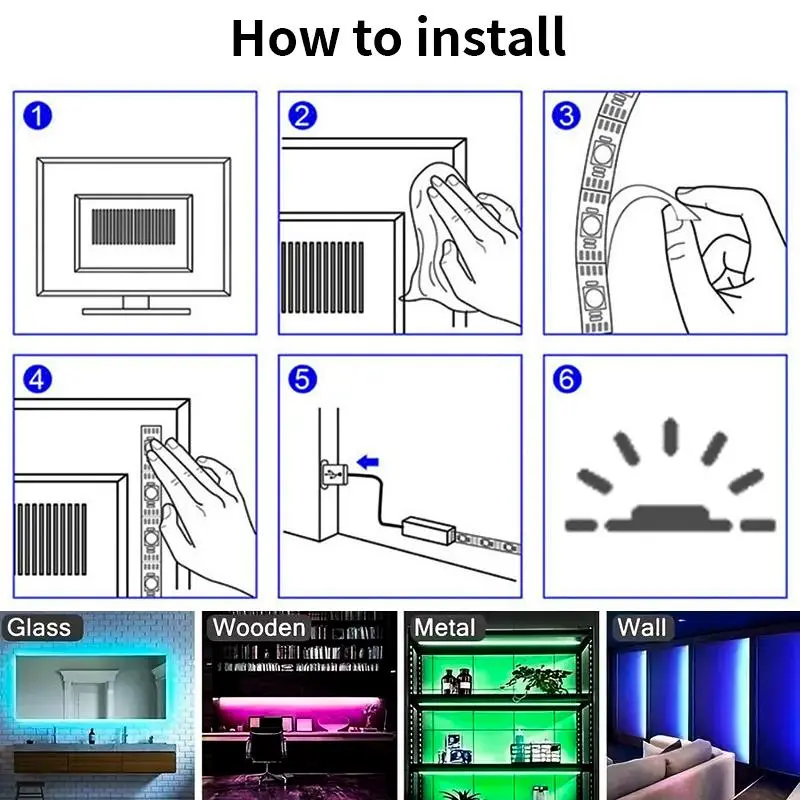 How to install

1

2

3

4

5

6

Glass

Wooden

Metal

Wall