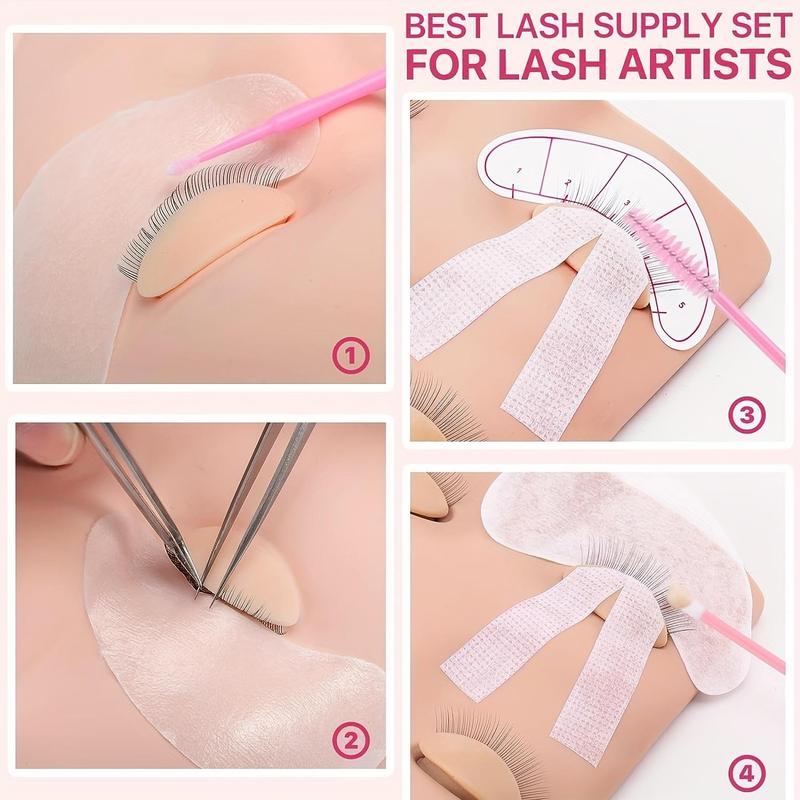 BEST LASH SUPPLY SET
FOR LASH ARTISTS

1

1
2
3
4
5

3

2

4