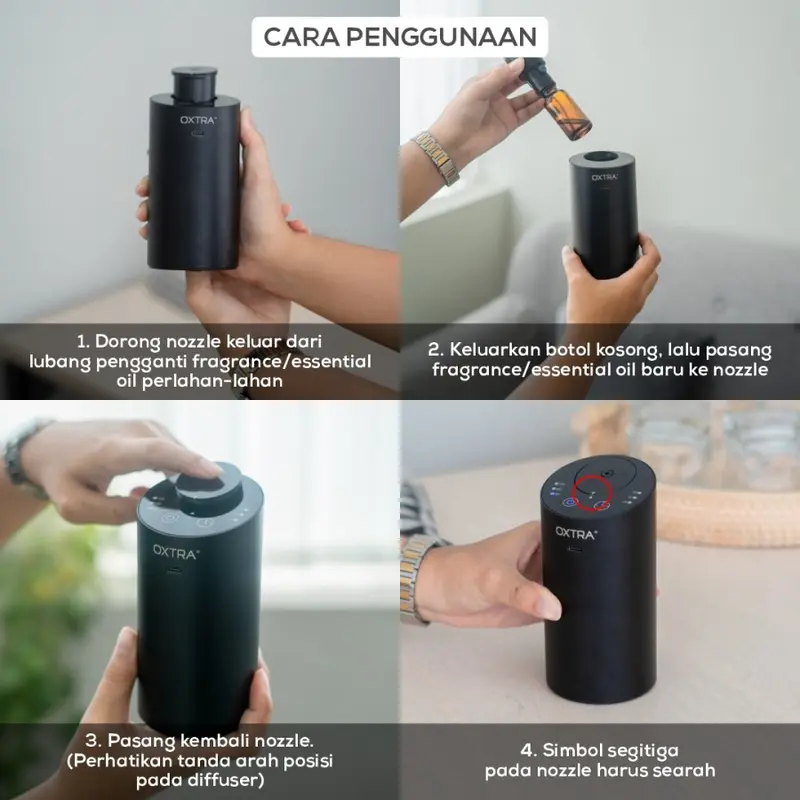 CARA PENGGUNAAN

OXTRA

1. Dorong nozzle keluar dari lubang pengganti fragrance/essential oil perlahan-lahan

OXTRA

2. Keluarkan botol kosong, lalu pasang fragrance/essential oil baru ke nozzle

OXTRA

3. Pasang kembali nozzle. (Perhatikan tanda arah posisi pada diffuser)

OXTRA

4. Simbol segitiga pada nozzle harus searah