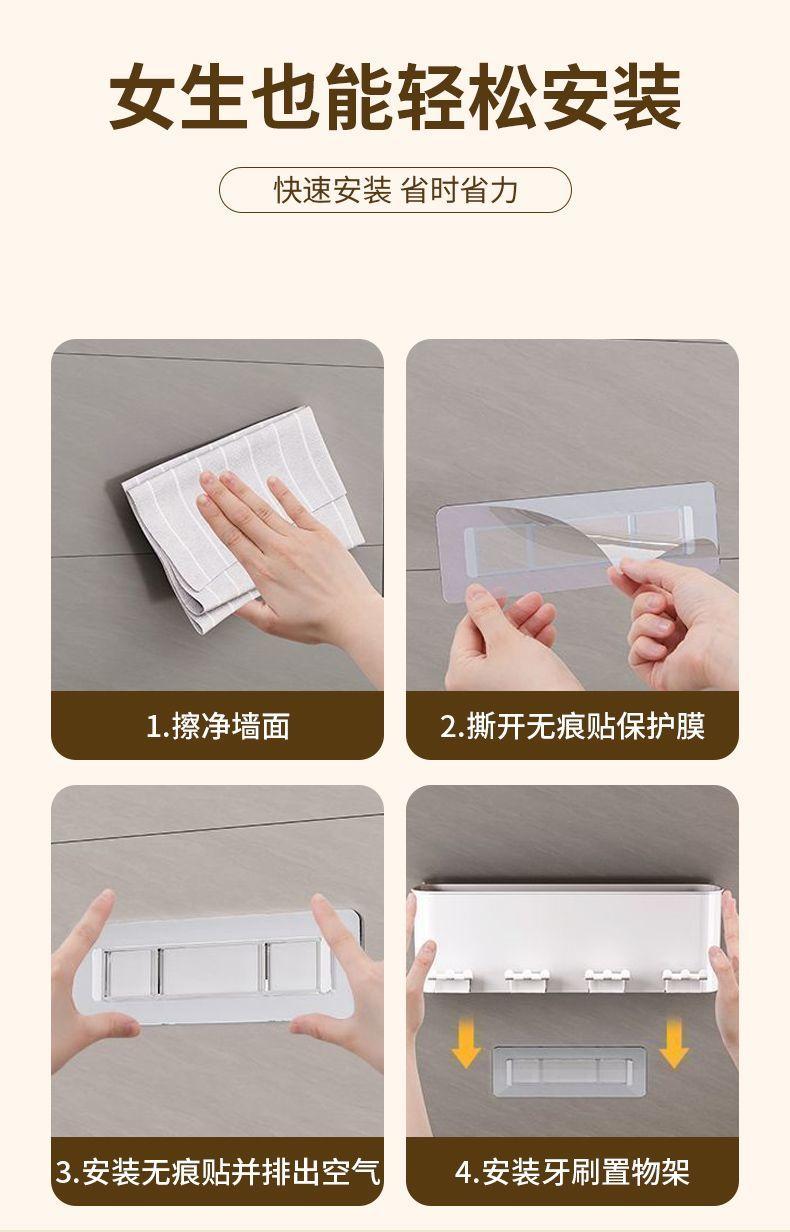 女生也能轻松安装

快速安装 省时省力

1.擦净墙面

2.撕开无痕贴保护膜

3.安装无痕贴并排出空气

4.安装牙刷置物架