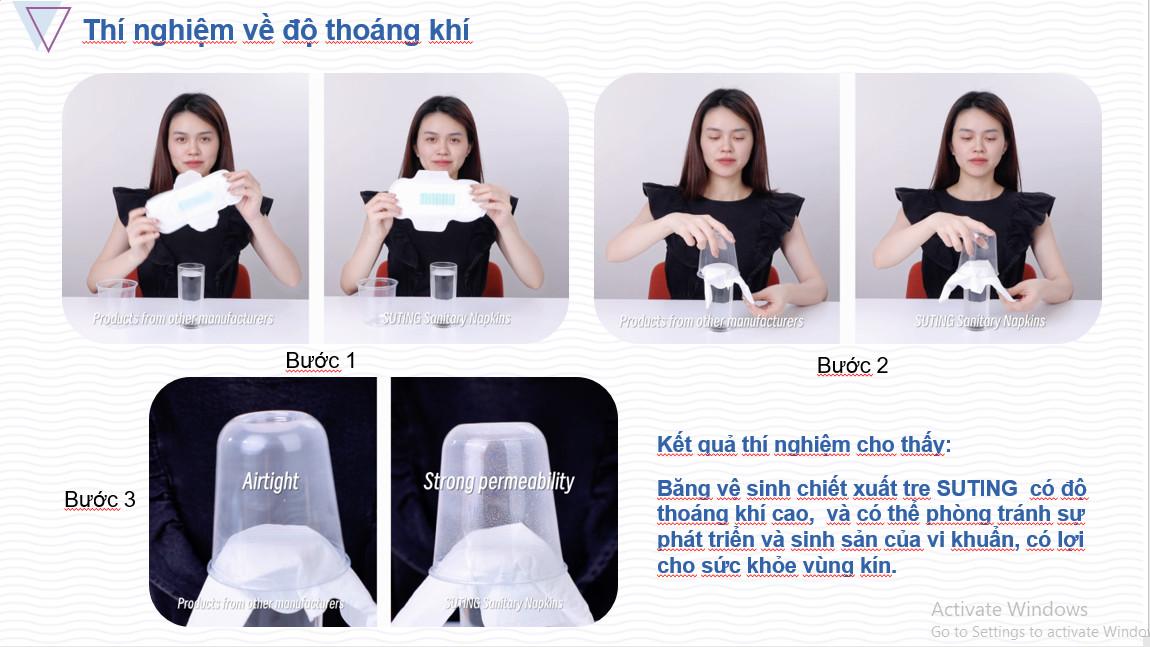 Thí nghiệm về độ thoáng khí

Products from other manufacturers

SUTING Sanitary Napkins

Products from other manufacturers

SUTING Sanitary Napkins

Bước 1

Bước 2

Bước 3

Airtight

Products from other manufacturers

Strong permeability

SUTING Sanitary Napkins

Kết quả thí nghiệm cho thấy:

Băng vệ sinh chiết xuất tre SUTING có độ thoáng khí cao, và có thể phòng tránh sự phát triển và sinh sản của vi khuẩn, có lợi cho sức khỏe vùng kín.

Activate Windows
Go to Settings to activate Windo