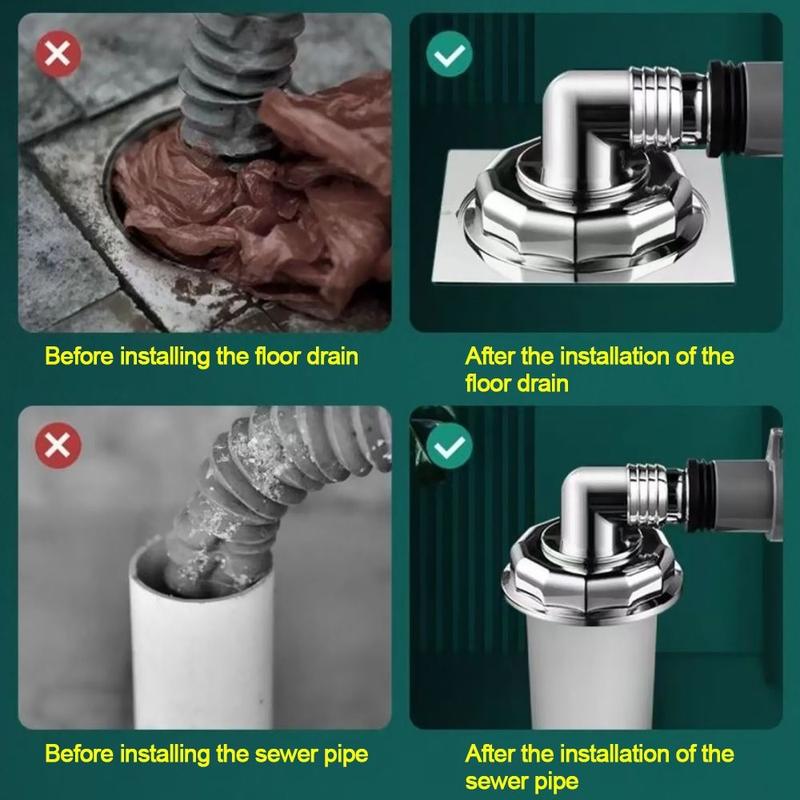 Before installing the floor drain

After the installation of the floor drain

Before installing the sewer pipe

After the installation of the sewer pipe