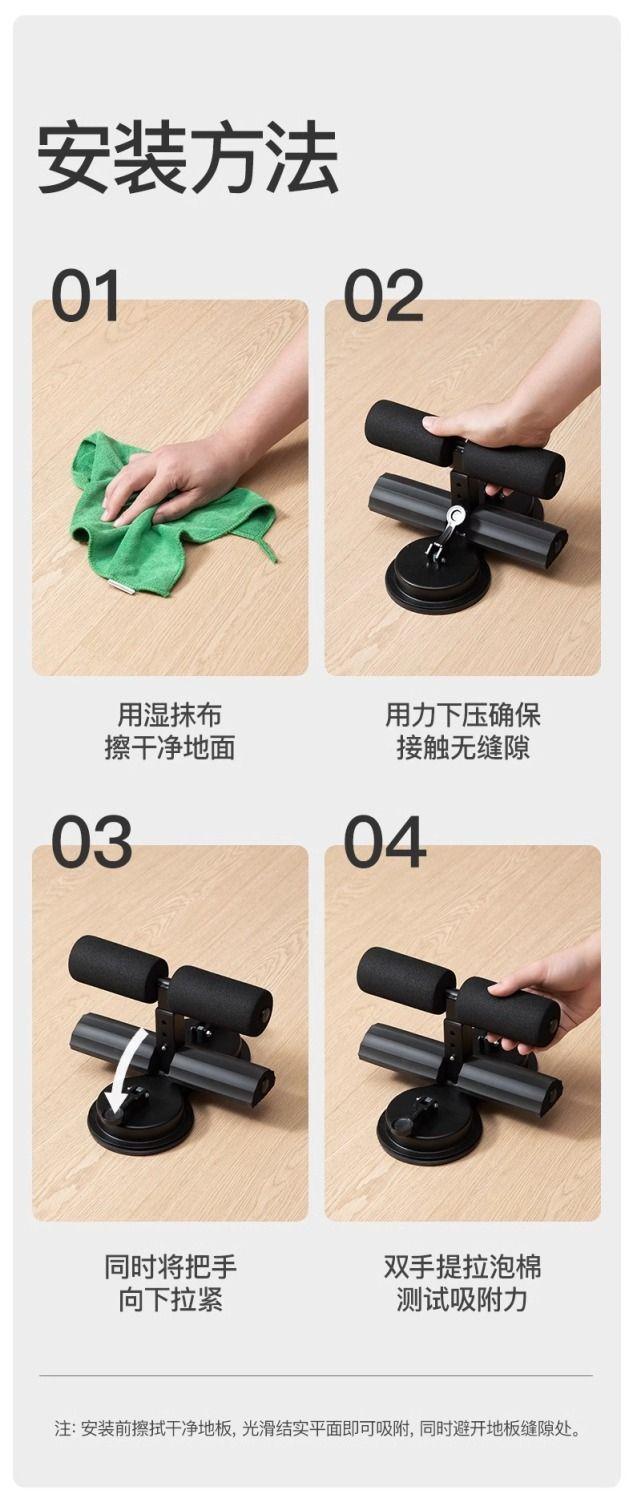 安装方法

01

用湿抹布
擦干净地面

02

用力下压确保
接触无缝隙

03

同时将把手
向下拉紧

04

双手提拉泡棉
测试吸附力

注: 安装前擦拭干净地板, 光滑结实平面即可吸附, 同时避开地板缝隙处。