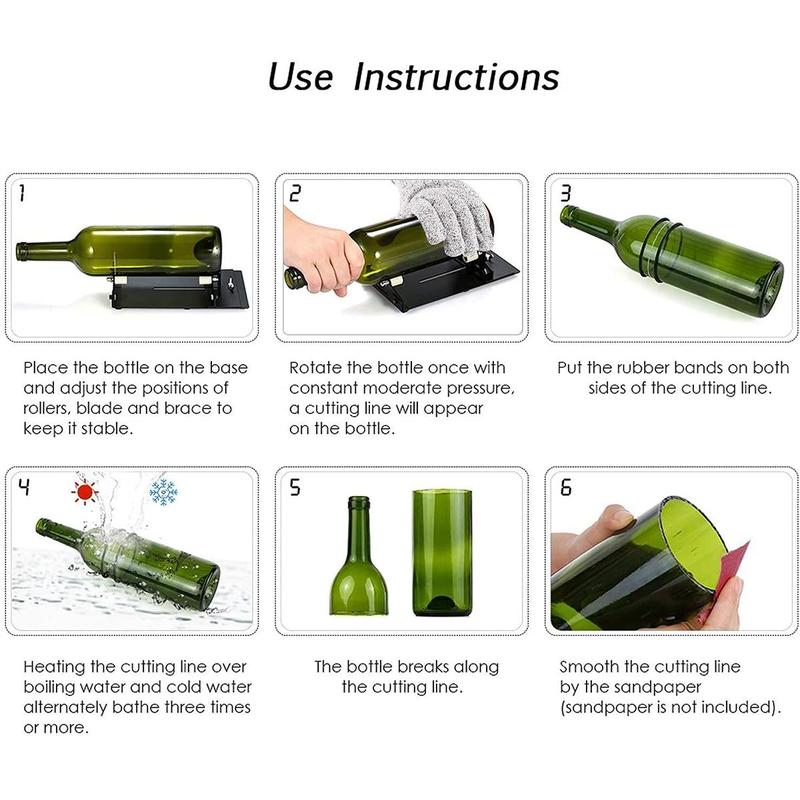 Use Instructions

1

Place the bottle on the base and adjust the positions of rollers, blade and brace to keep it stable.

2

Rotate the bottle once with constant moderate pressure, a cutting line will appear on the bottle.

3

Put the rubber bands on both sides of the cutting line.

4

Heating the cutting line over boiling water and cold water alternately bathe three times or more.

5

The bottle breaks along the cutting line.

6

Smooth the cutting line by the sandpaper (sandpaper is not included).