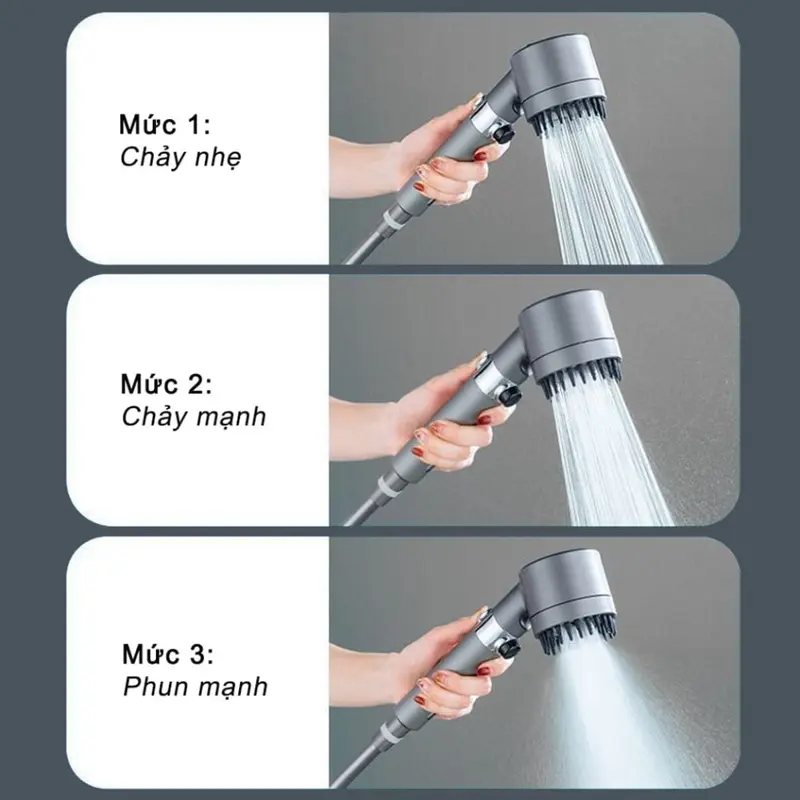 Mức 1:
Chảy nhẹ

Mức 2:
Chảy mạnh

Mức 3:
Phun mạnh