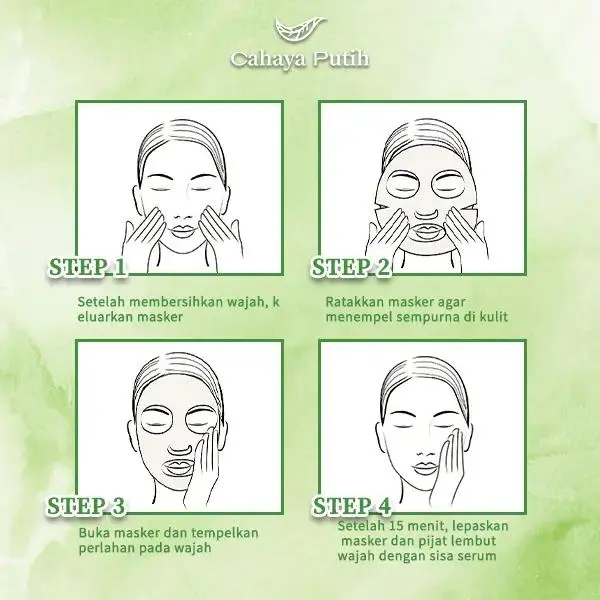 Cahaya Putih

STEP 1

Setelah membersihkan wajah, k eluarkan masker

STEP 2

Ratakkan masker agar menempel sempurna di kulit

STEP 3

Buka masker dan tempelkan perlahan pada wajah

STEP 4

Setelah 15 menit, lepaskan masker dan pijat lembut wajah dengan sisa serum