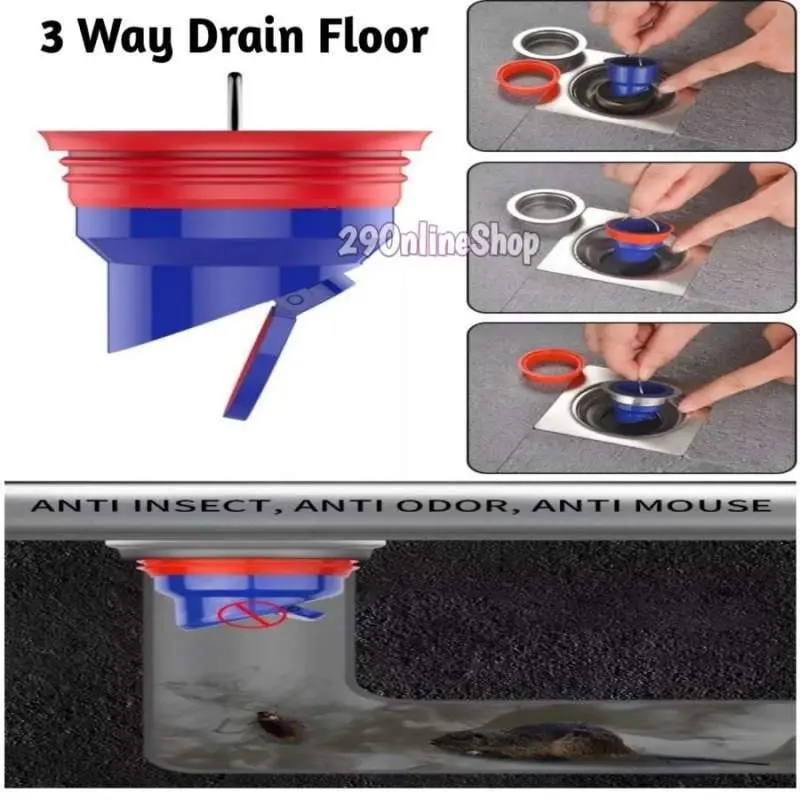 3 Way Drain Floor

29OnlineShop

ANTI INSECT, ANTI ODOR, ANTI MOUSE