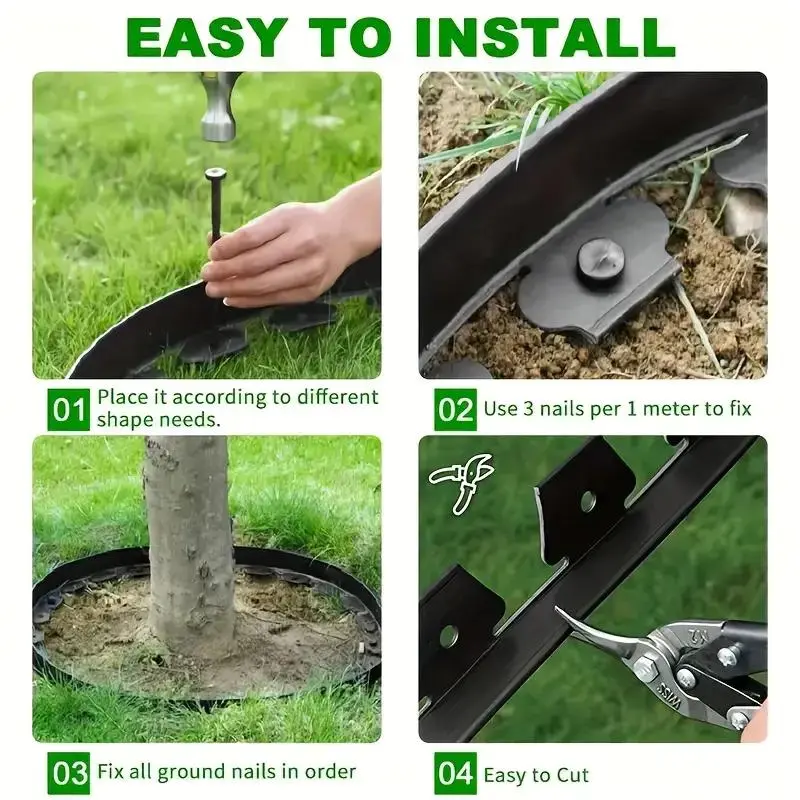 EASY TO INSTALL

01 Place it according to different shape needs.

02 Use 3 nails per 1 meter to fix

03 Fix all ground nails in order

04 Easy to Cut