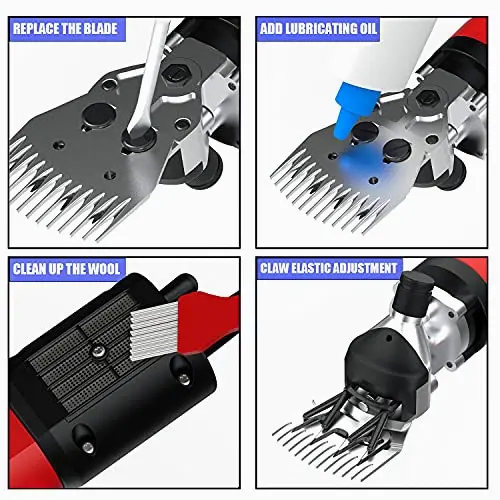 REPLACE THE BLADE

ADD LUBRICATING OIL

CLEAN UP THE WOOL

CLAW ELASTIC ADJUSTMENT