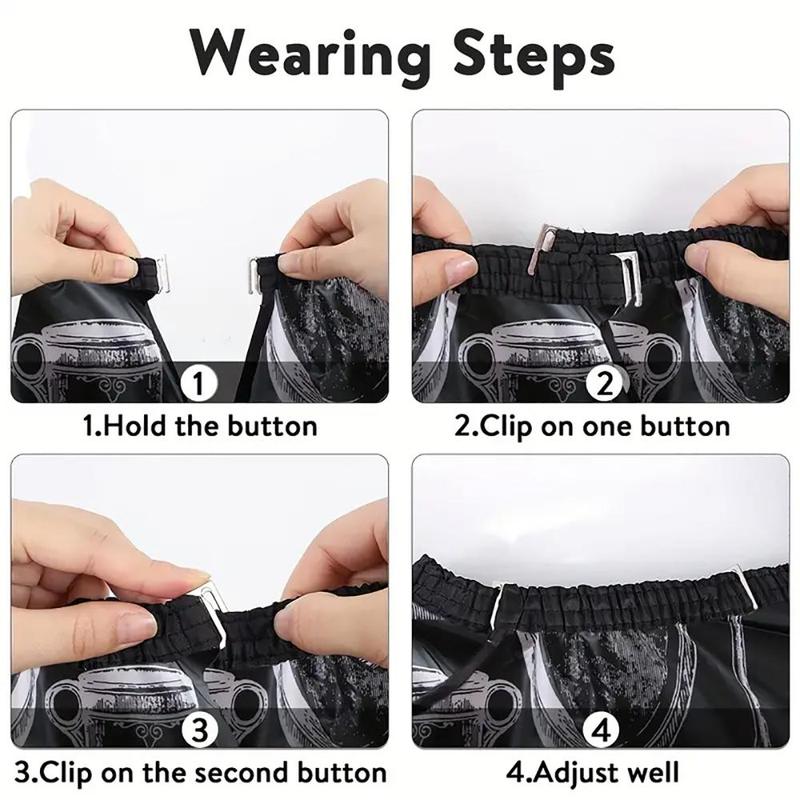 Wearing Steps

1

1.Hold the button

2

2.Clip on one button

3

3.Clip on the second button

4

4.Adjust well