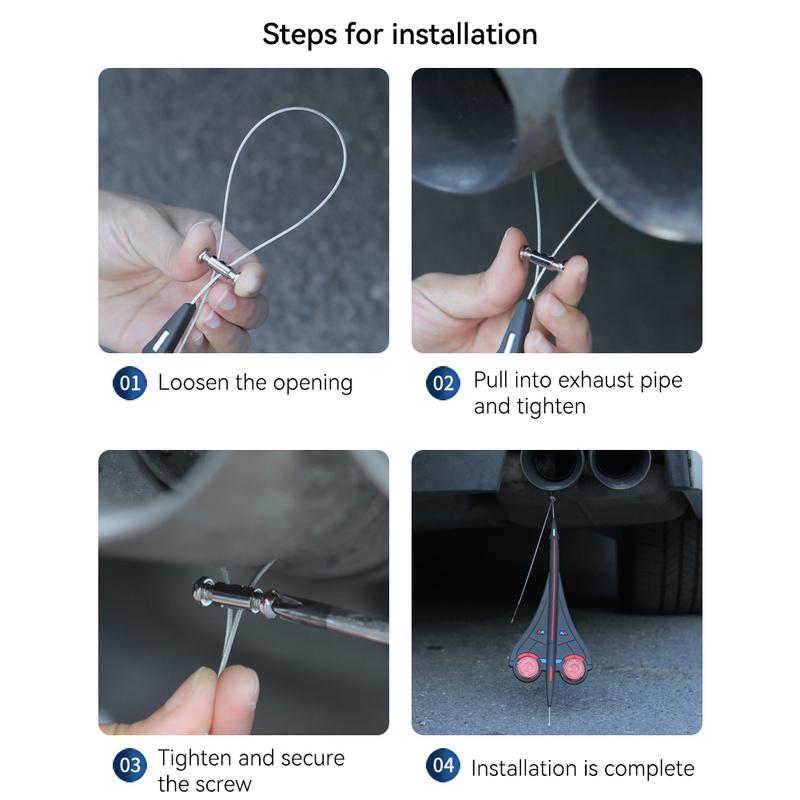 Steps for installation

01 Loosen the opening

02 Pull into exhaust pipe and tighten

03 Tighten and secure the screw

04 Installation is complete