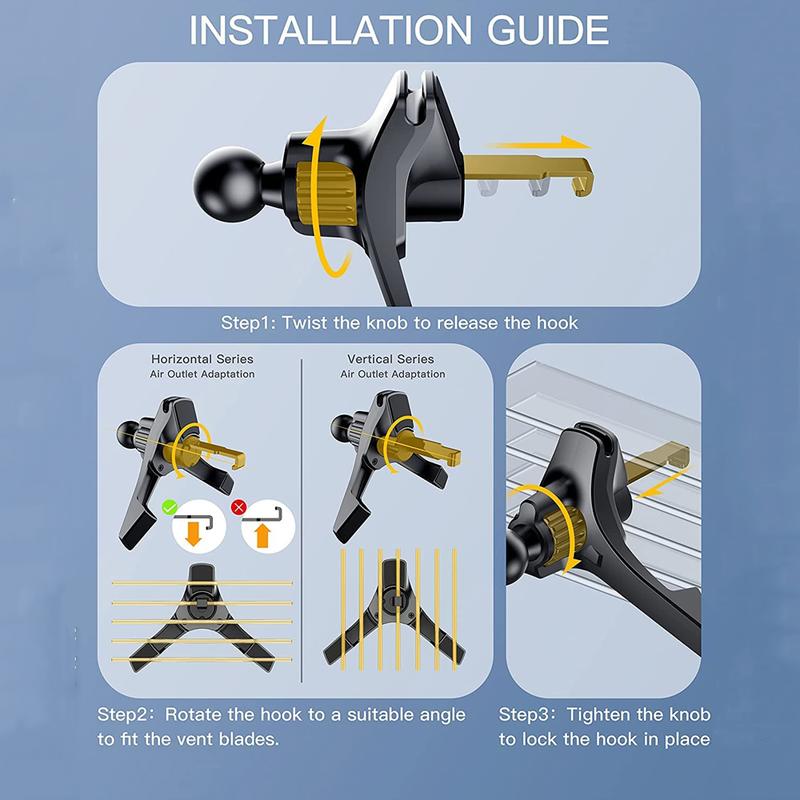 INSTALLATION GUIDE

Step1: Twist the knob to release the hook

Horizontal Series
Air Outlet Adaptation

Vertical Series
Air Outlet Adaptation

Step2: Rotate the hook to a suitable angle to fit the vent blades.

Step3: Tighten the knob to lock the hook in place