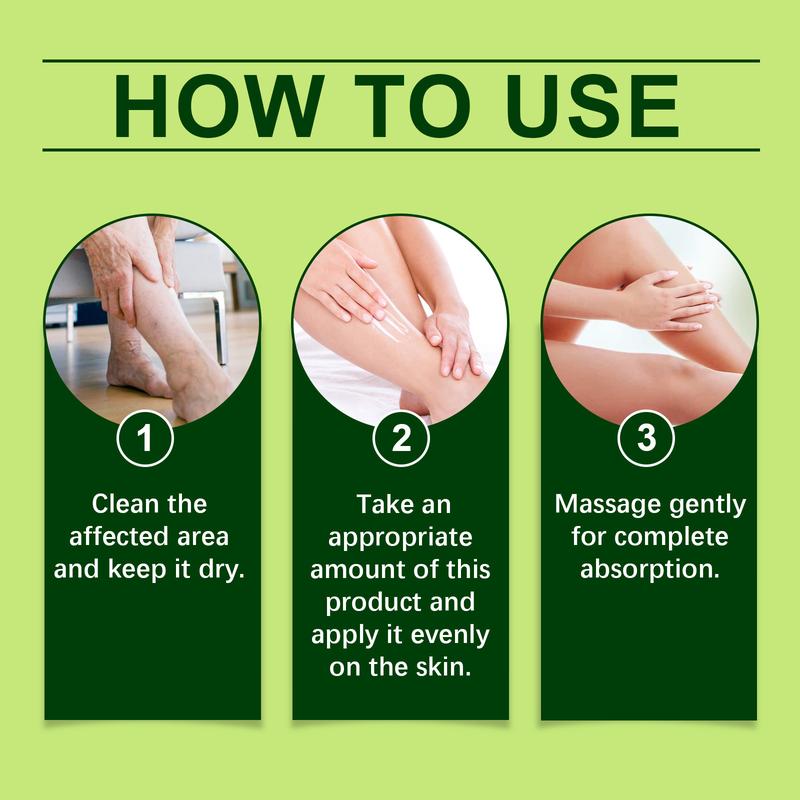 HOW TO USE

1

Clean the affected area and keep it dry.

2

Take an appropriate amount of this product and apply it evenly on the skin.

3

Massage gently for complete absorption.