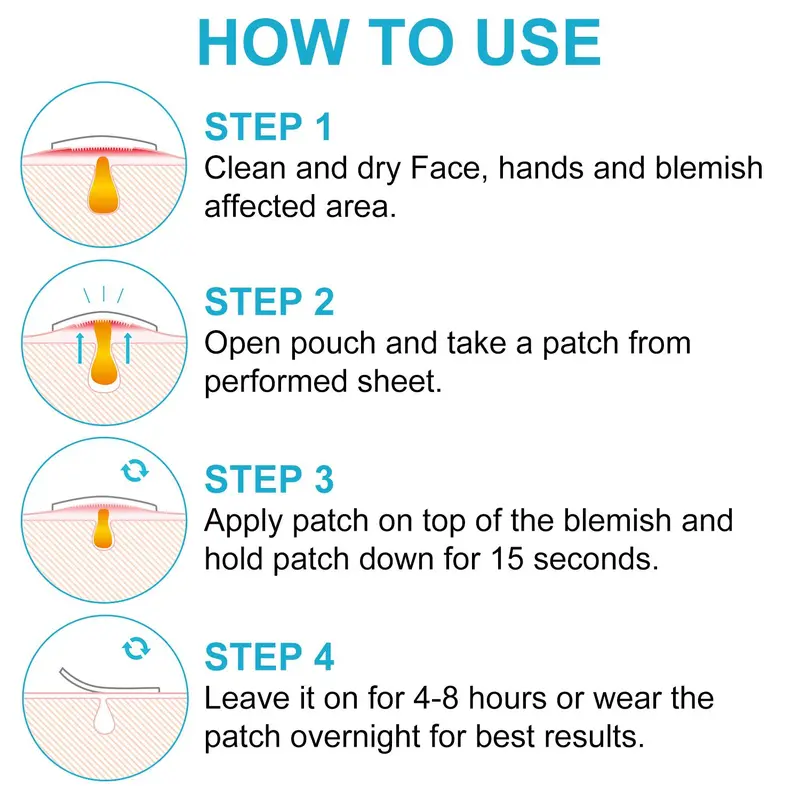 HOW TO USE

STEP 1
Clean and dry Face, hands and blemish affected area.

STEP 2
Open pouch and take a patch from performed sheet.

STEP 3
Apply patch on top of the blemish and hold patch down for 15 seconds.

STEP 4
Leave it on for 4-8 hours or wear the patch overnight for best results.