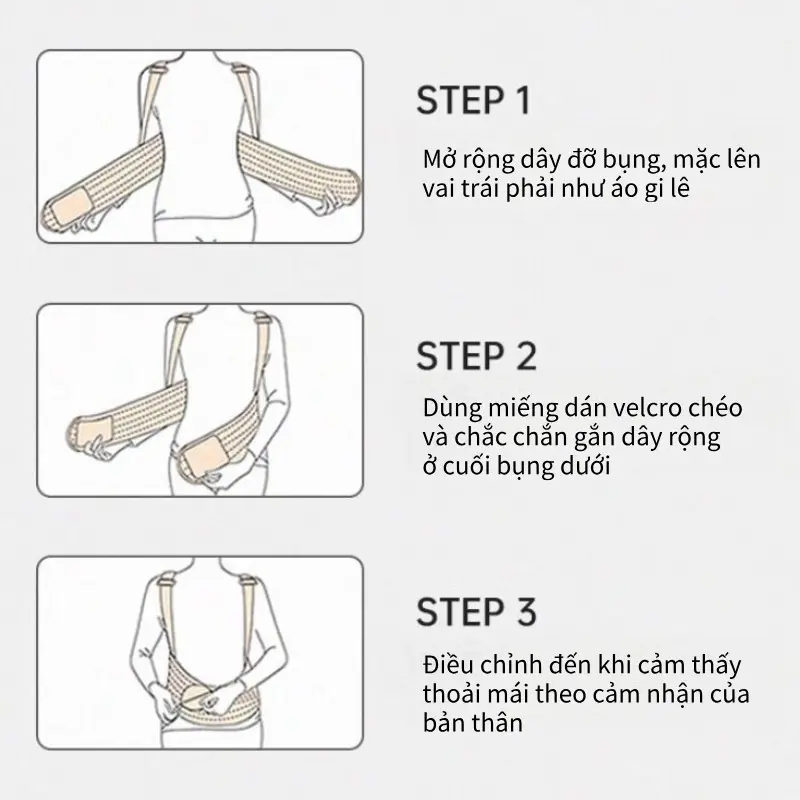 STEP 1

Mở rộng dây đỡ bụng, mặc lên vai trái phải như áo gi lê

STEP 2

Dùng miếng dán velcro chéo và chắc chắn gắn dây rộng ở cuối bụng dưới

STEP 3

Điều chỉnh đến khi cảm thấy thoải mái theo cảm nhận của bản thân