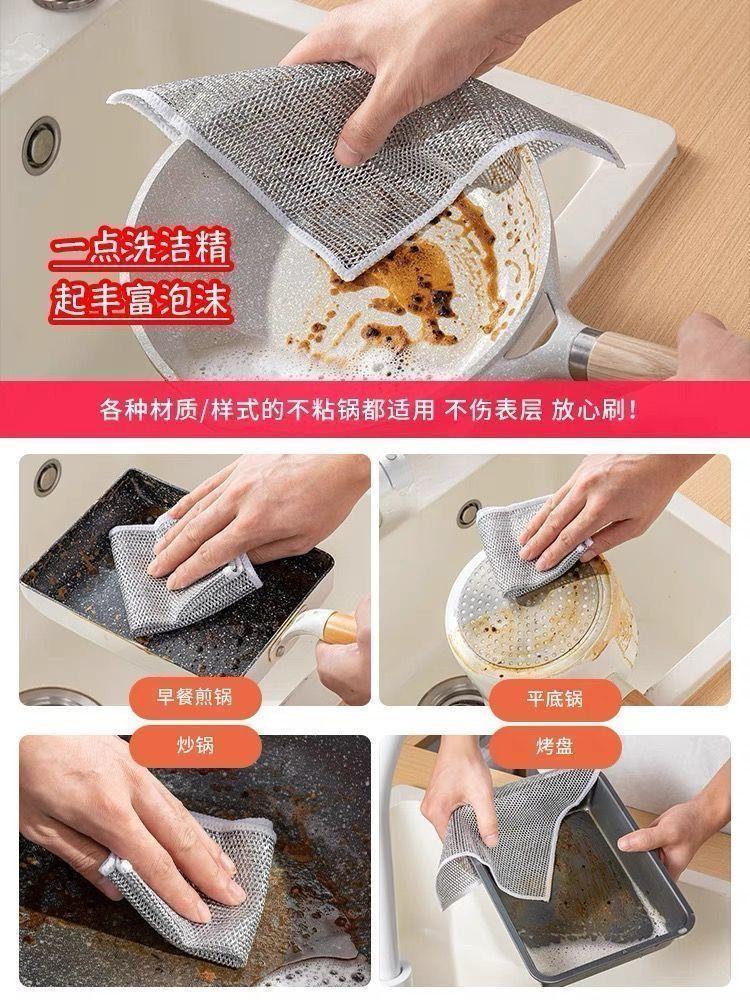 一点洗洁精
起丰富泡沫

各种材质/样式的不粘锅都适用 不伤表层 放心刷！

早餐煎锅

平底锅

炒锅

烤盘