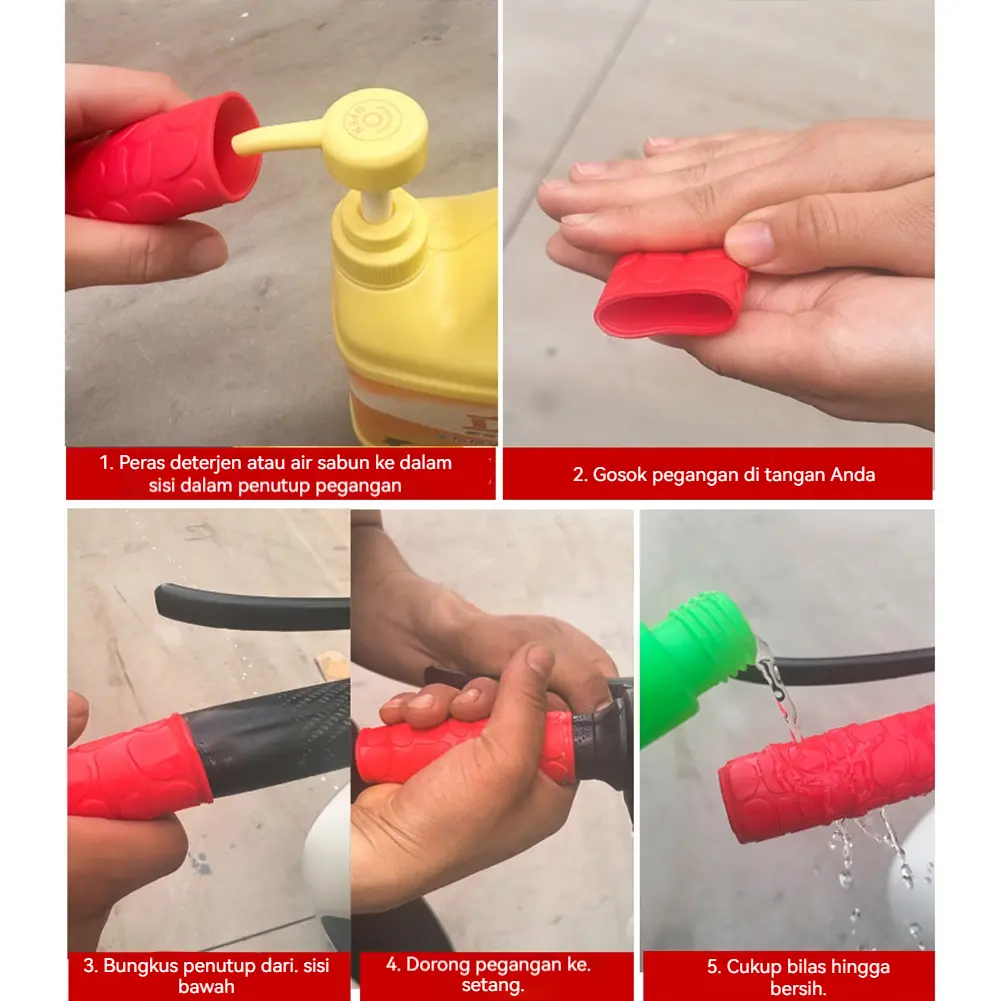 1. Peras deterjen atau air sabun ke dalam sisi dalam penutup pegangan

2. Gosok pegangan di tangan Anda

3. Bungkus penutup dari. sisi bawah

4. Dorong pegangan ke. setang.

5. Cukup bilas hingga bersih.