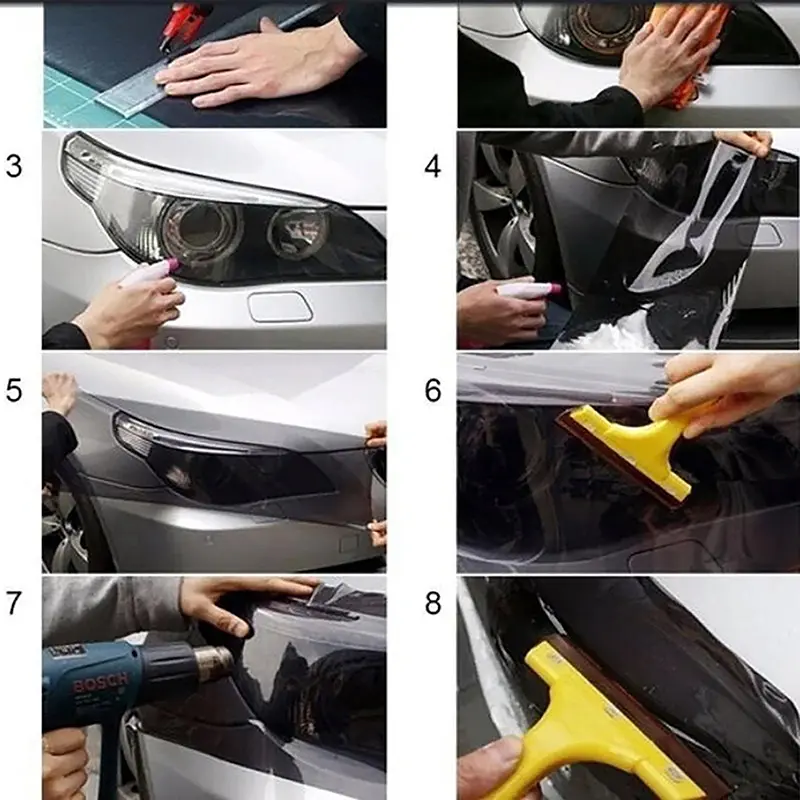 3

4

5

6

7

BOSCH

8