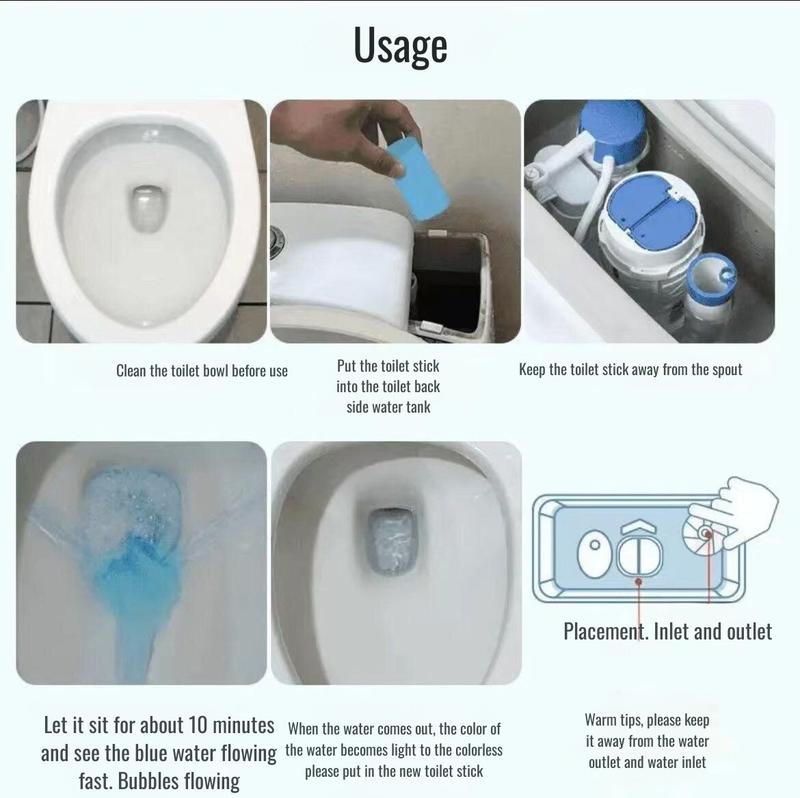 Usage

Clean the toilet bowl before use

Put the toilet stick into the toilet back side water tank

Keep the toilet stick away from the spout

Placement. Inlet and outlet

Let it sit for about 10 minutes and see the blue water flowing fast. Bubbles flowing

When the water comes out, the color of the water becomes light to the colorless please put in the new toilet stick

Warm tips, please keep it away from the water outlet and water inlet