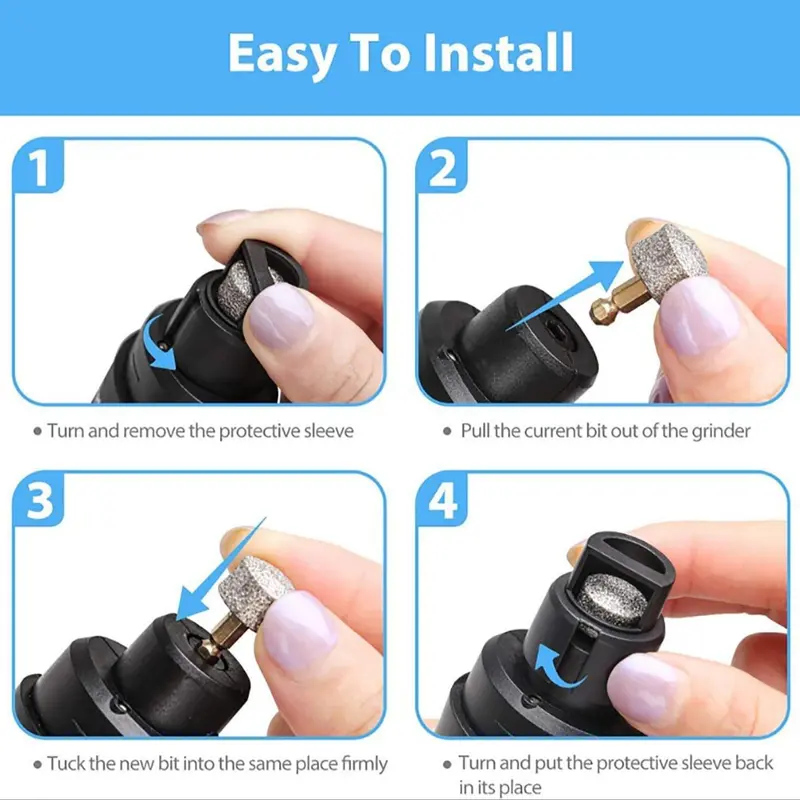 Easy To Install

1

• Turn and remove the protective sleeve

2

• Pull the current bit out of the grinder

3

• Tuck the new bit into the same place firmly

4

• Turn and put the protective sleeve back in its place