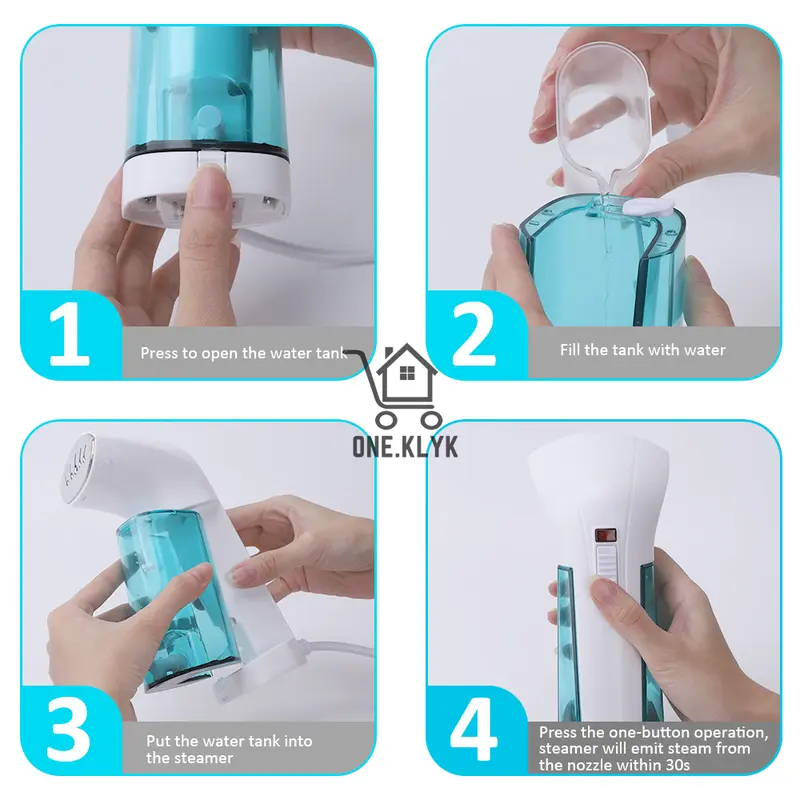 1

Press to open the water tank

2

Fill the tank with water

ONE.KLYK

3

Put the water tank into the steamer

4

Press the one-button operation, steamer will emit steam from the nozzle within 30s